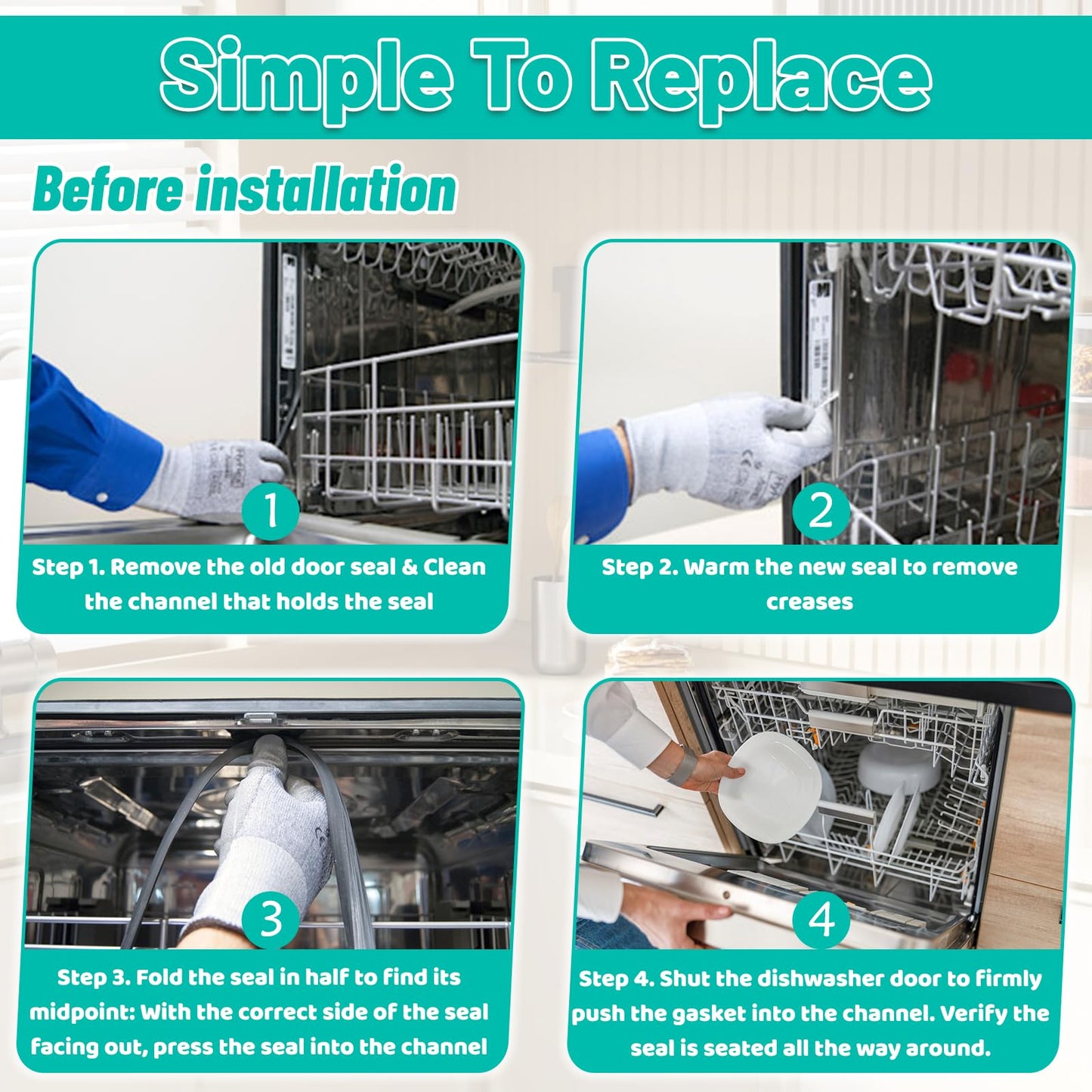 Simple To Replace

Before installation

1

Step 1. Remove the old door seal & Clean the channel that holds the seal

2

Step 2. Warm the new seal to remove creases

3

Step 3. Fold the seal in half to find its midpoint: With the correct side of the seal facing out, press the seal into the channel

4

Step 4. Shut the dishwasher door to firmly push the gasket into the channel. Verify the seal is seated all the way around.