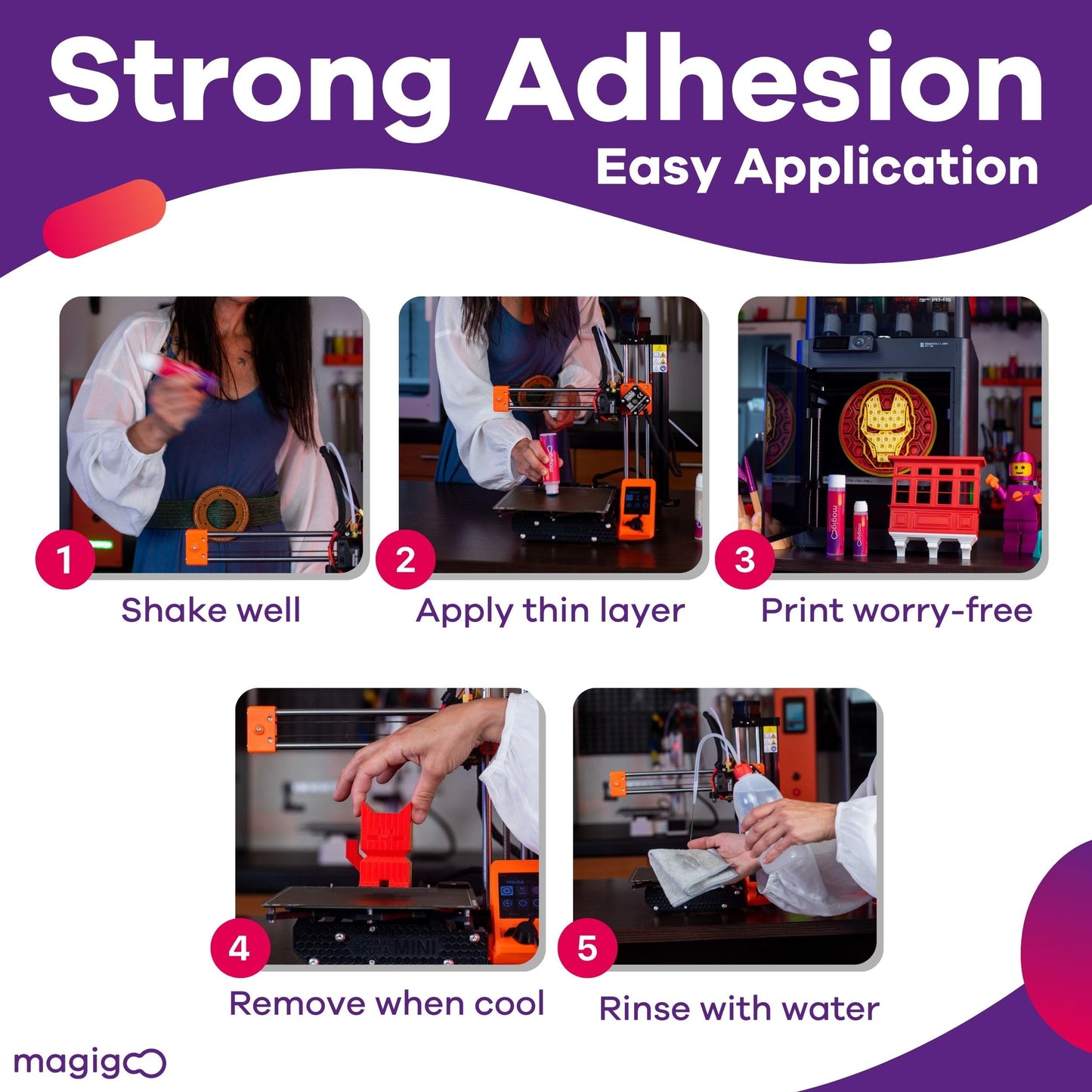 Strong Adhesion
Easy Application

1
Shake well

2
Apply thin layer

3
Print worry-free

4
Remove when cool

5
Rinse with water

magigoo