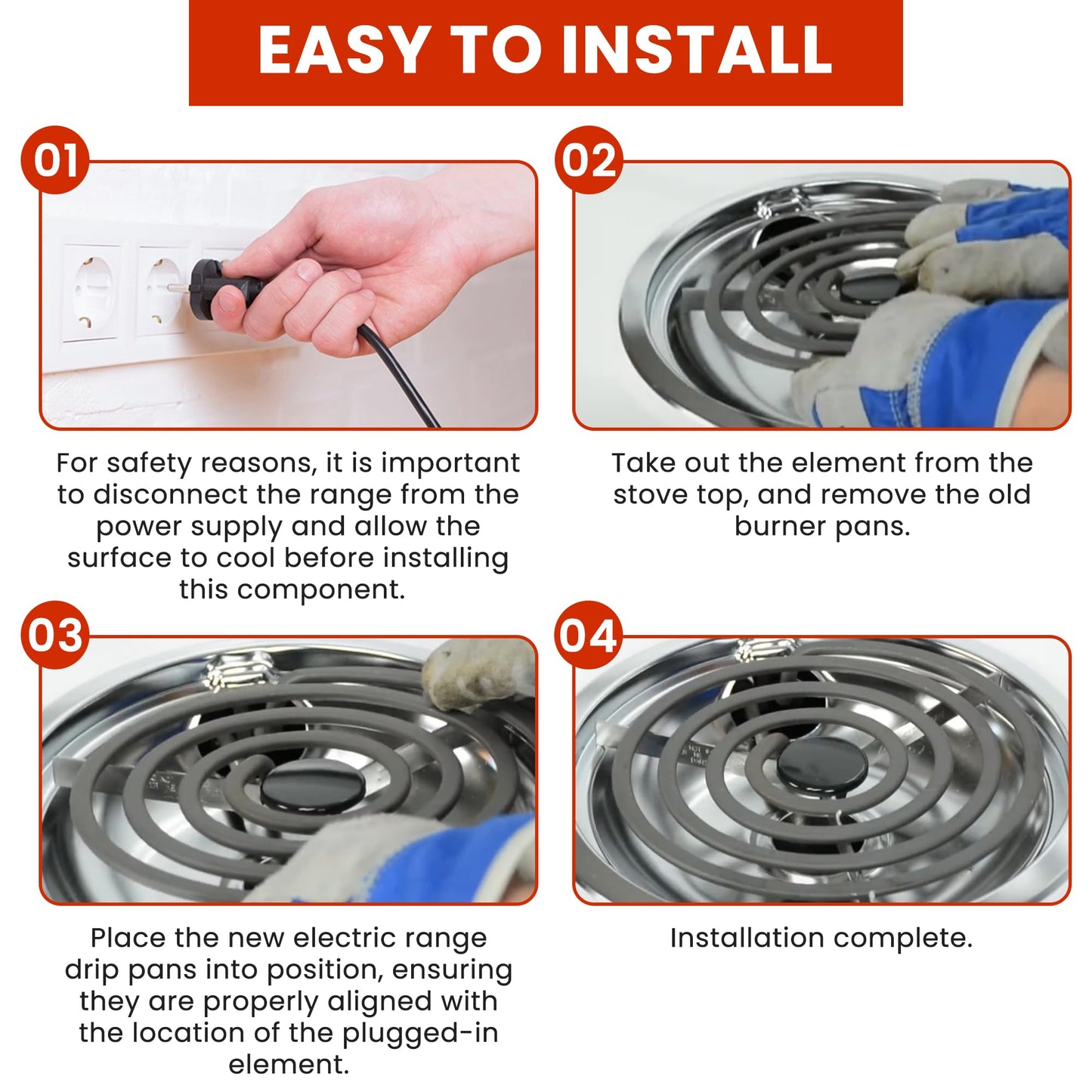 EASY TO INSTALL

01

For safety reasons, it is important to disconnect the range from the power supply and allow the surface to cool before installing this component.

02

Take out the element from the stove top, and remove the old burner pans.

03

Place the new electric range drip pans into position, ensuring they are properly aligned with the location of the plugged-in element.

04

Installation complete.