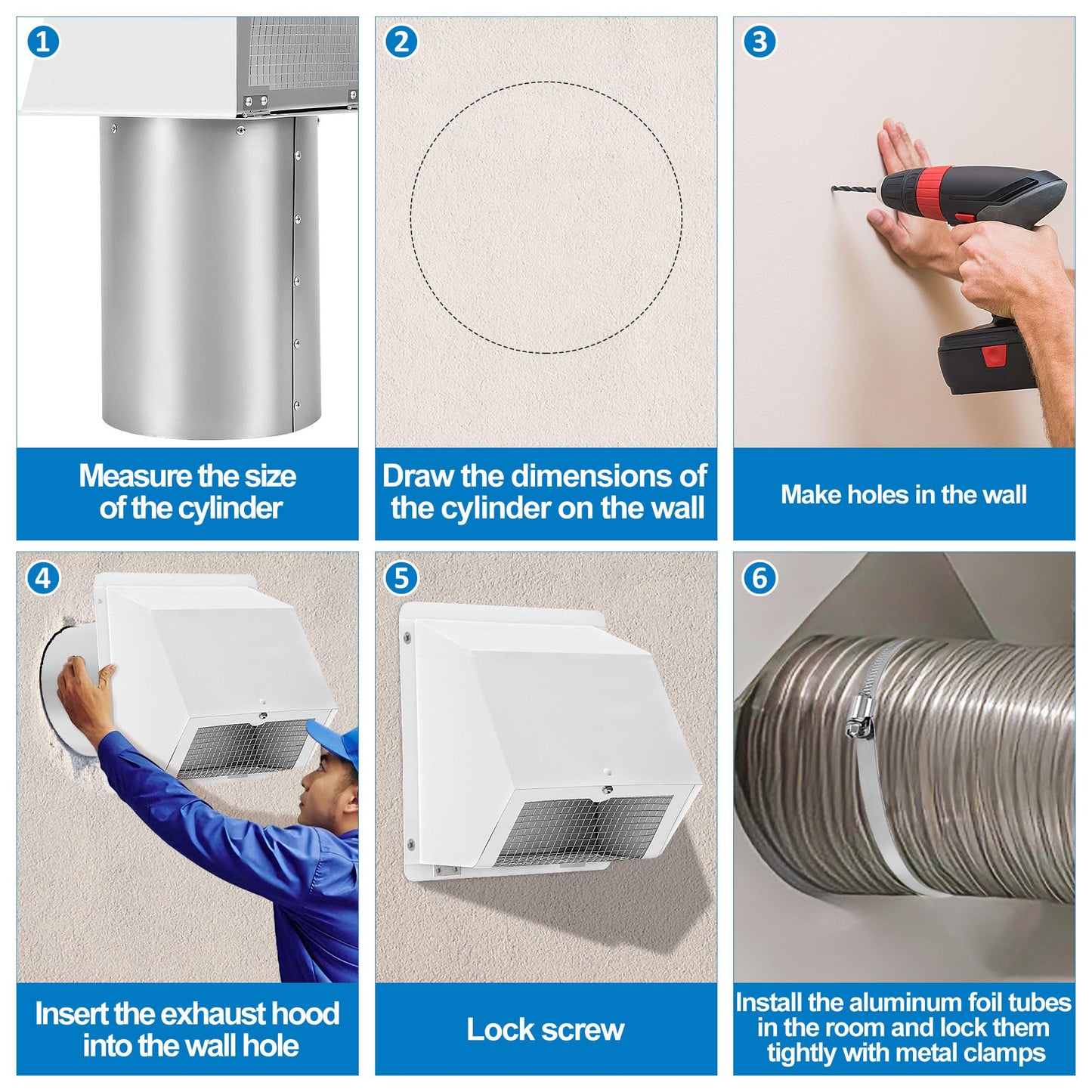 1

Measure the size of the cylinder

2

Draw the dimensions of the cylinder on the wall

3

Make holes in the wall

4

Insert the exhaust hood into the wall hole

5

Lock screw

6

Install the aluminum foil tubes in the room and lock them tightly with metal clamps