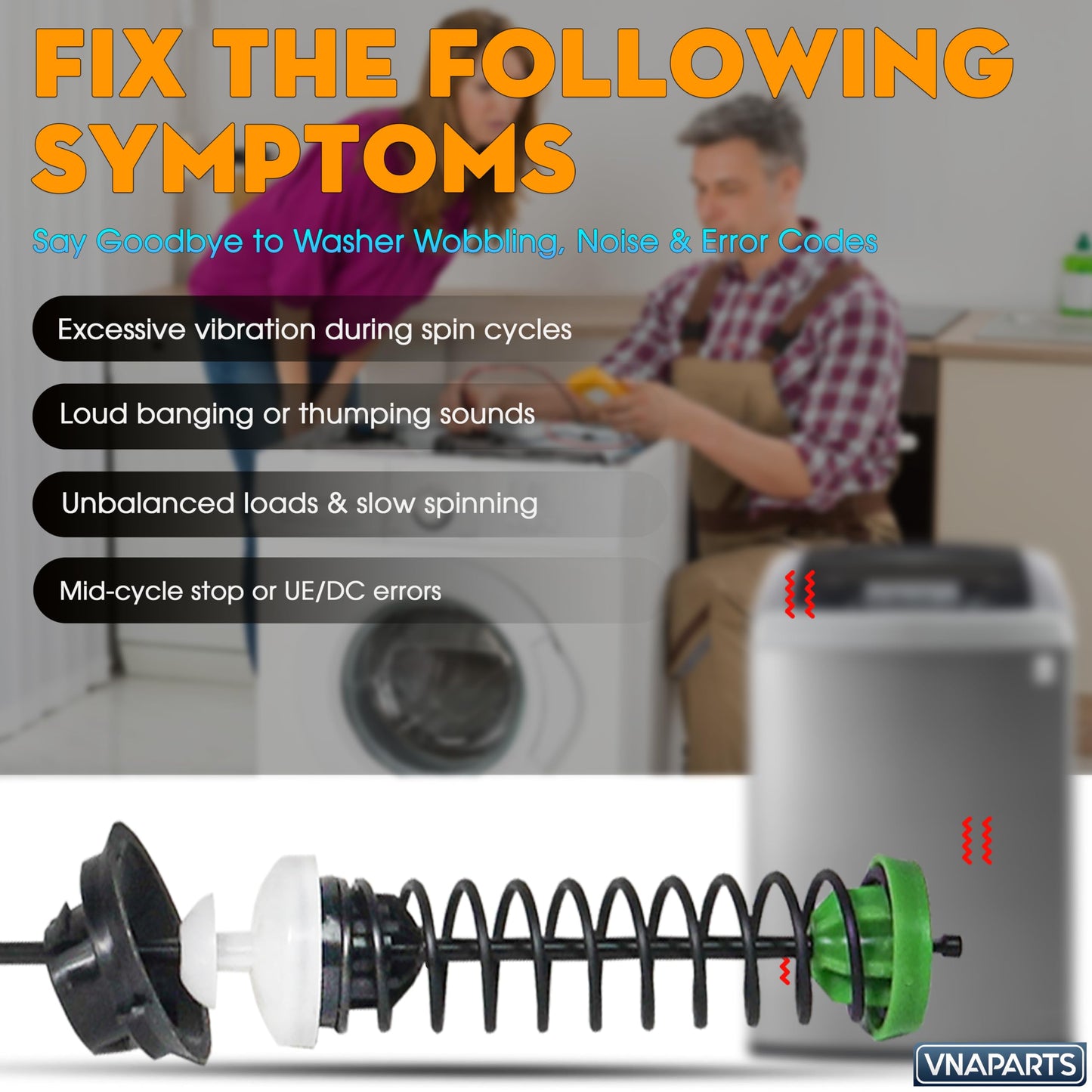 FIX THE FOLLOWING SYMPTOMS

Say Goodbye to Washer Wobbling, Noise & Error Codes

Excessive vibration during spin cycles

Loud banging or thumping sounds

Unbalanced loads & slow spinning

Mid-cycle stop or UE/DC errors

VNAPARTS