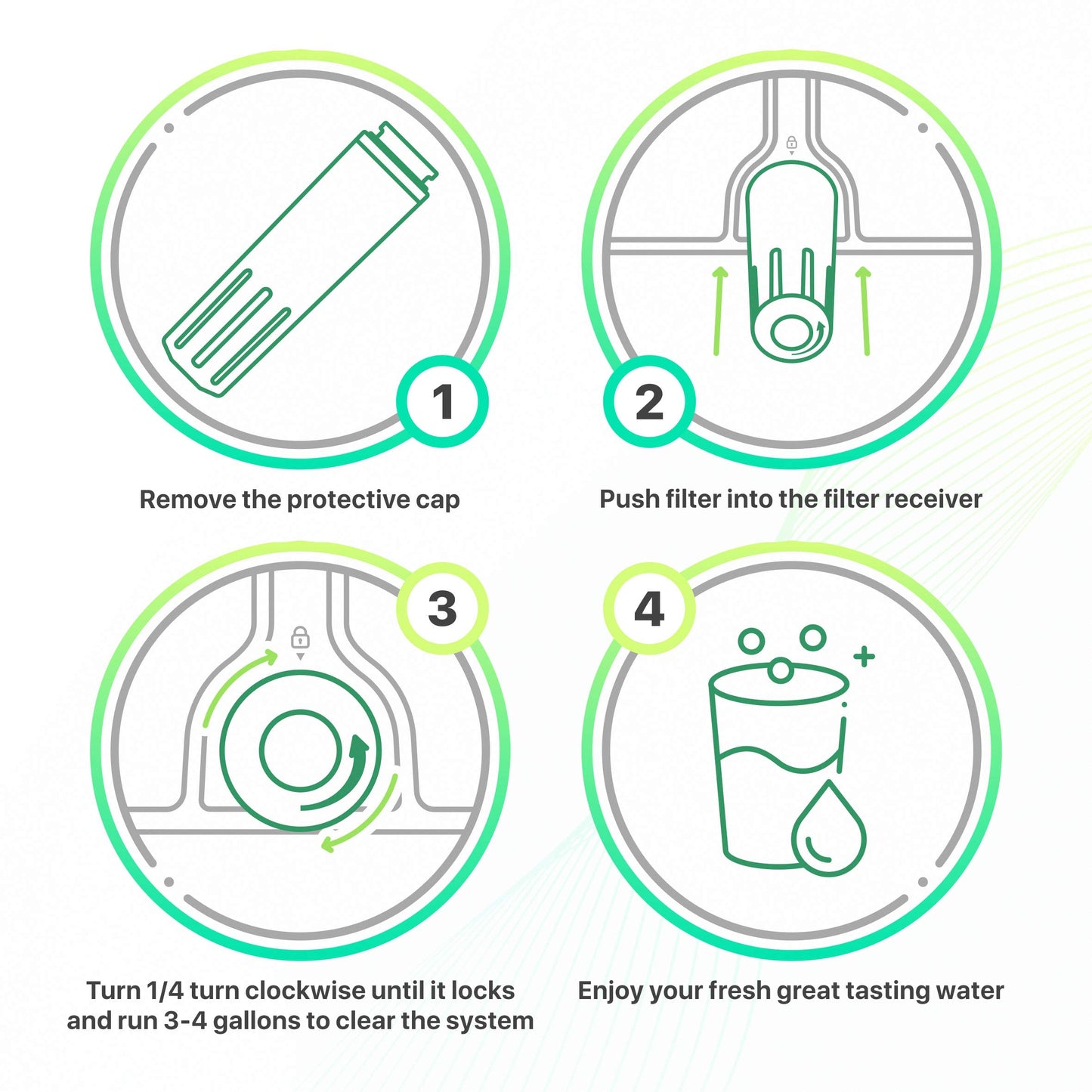 1

Remove the protective cap

2

Push filter into the filter receiver

3

Turn 1/4 turn clockwise until it locks and run 3-4 gallons to clear the system

4

Enjoy your fresh great tasting water