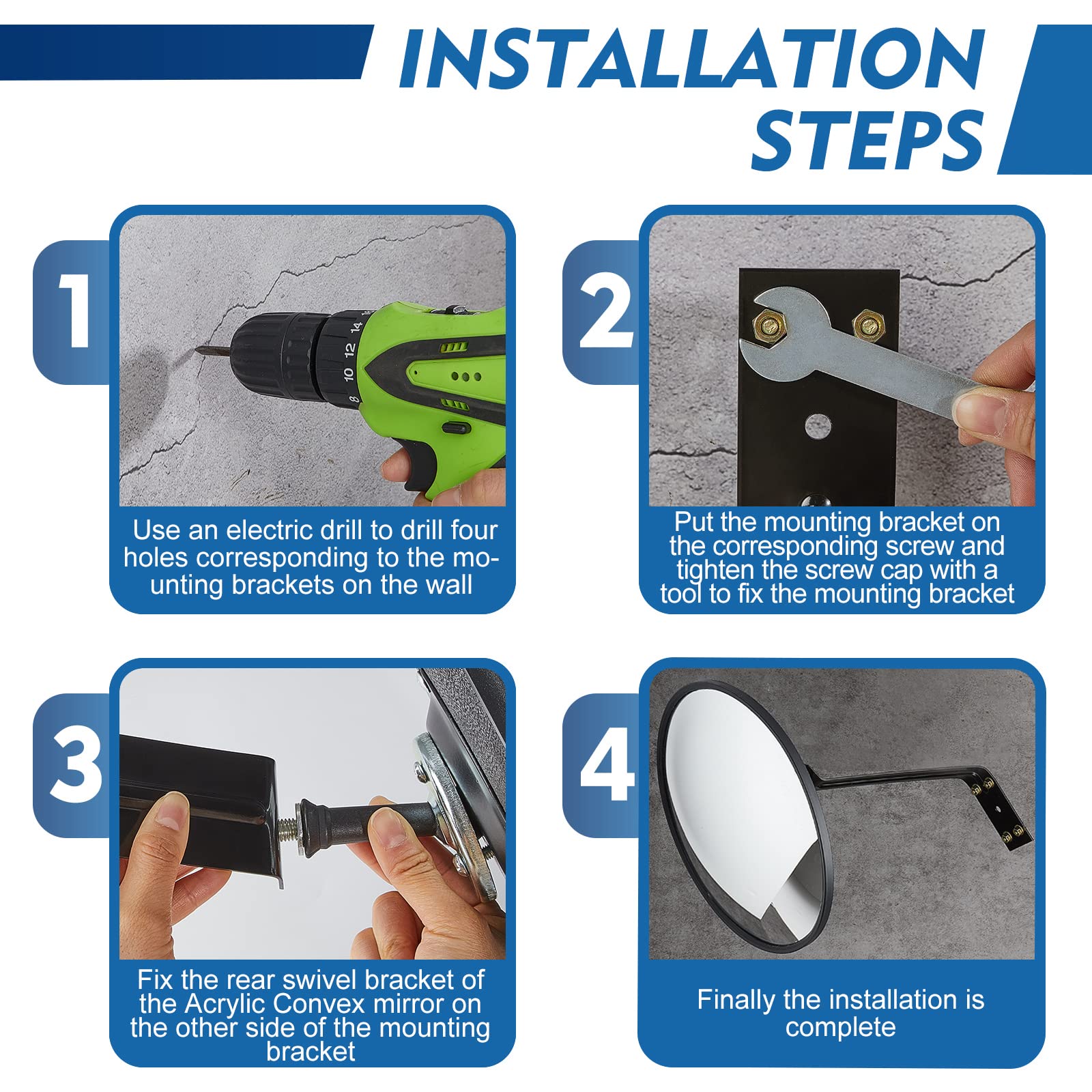 INSTALLATION STEPS

1

14
12
10
8

Use an electric drill to drill four holes corresponding to the mounting brackets on the wall

2

Put the mounting bracket on the corresponding screw and tighten the screw cap with a tool to fix the mounting bracket

3

Fix the rear swivel bracket of the Acrylic Convex mirror on the other side of the mounting bracket

4

Finally the installation is complete