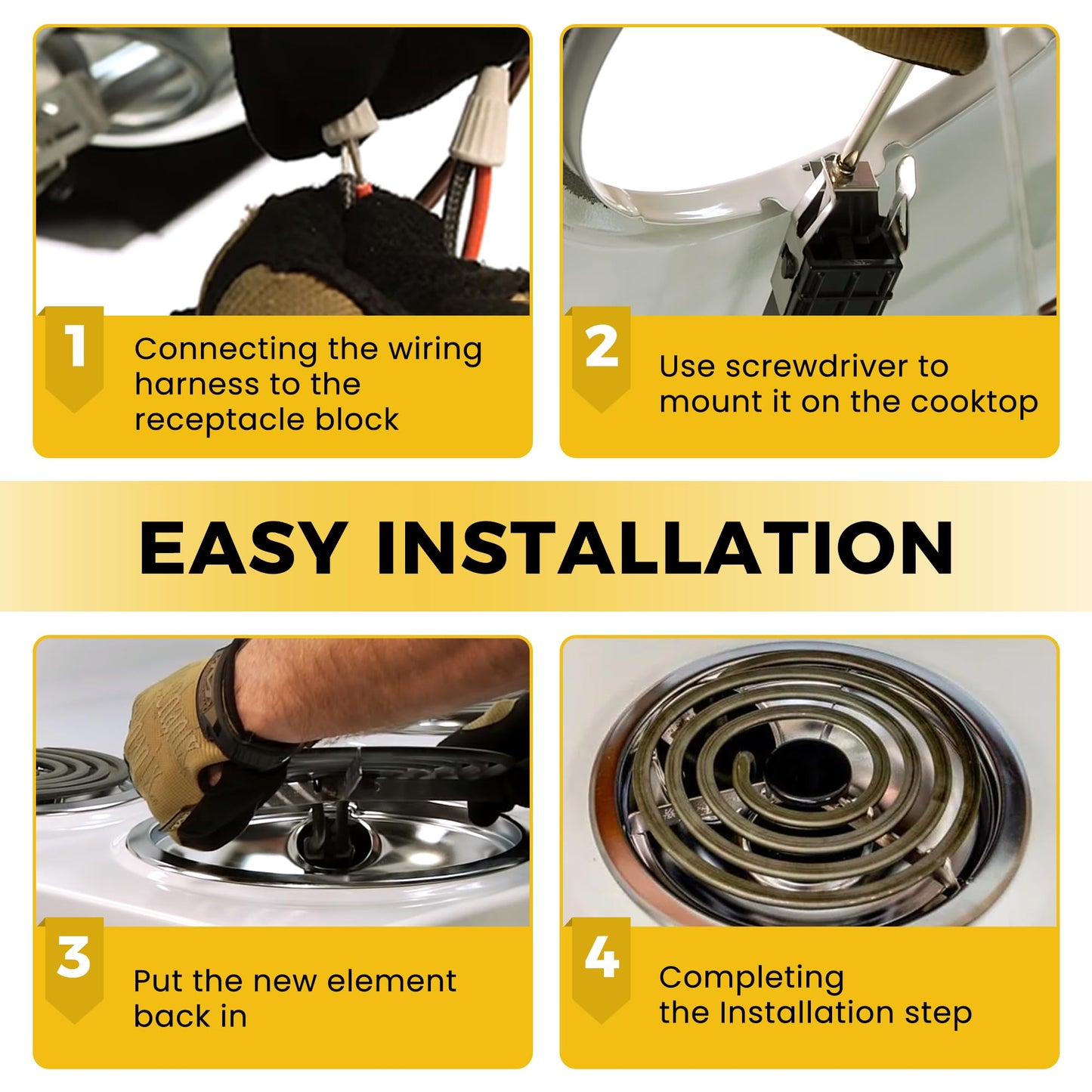 1
Connecting the wiring harness to the receptacle block

2
Use screwdriver to mount it on the cooktop

EASY INSTALLATION

3
Put the new element back in

4
Completing the Installation step