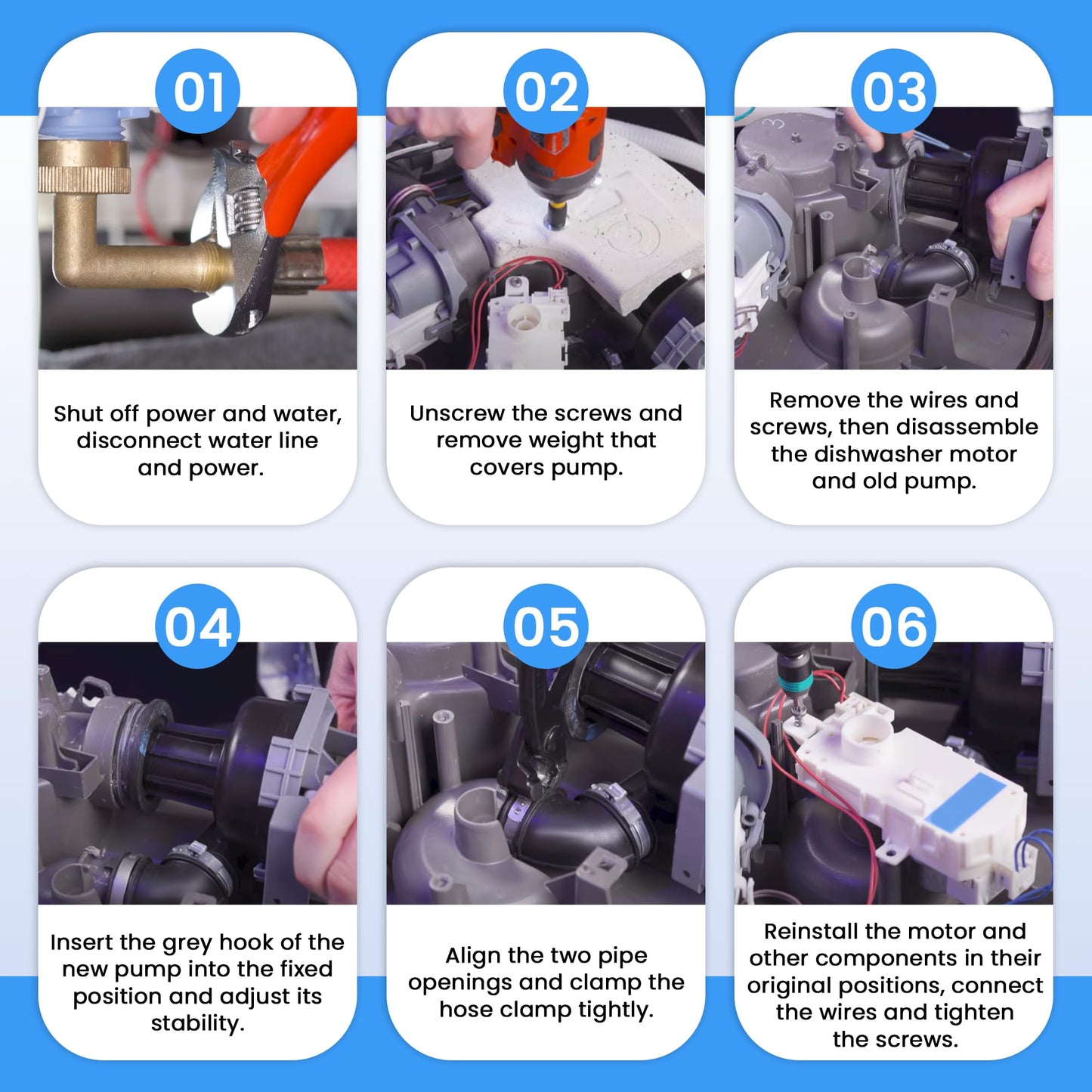 01

Shut off power and water, disconnect water line and power.

02

Unscrew the screws and remove weight that covers pump.

03

Remove the wires and screws, then disassemble the dishwasher motor and old pump.

04

Insert the grey hook of the new pump into the fixed position and adjust its stability.

05

Align the two pipe openings and clamp the hose clamp tightly.

06

Reinstall the motor and other components in their original positions, connect the wires and tighten the screws.