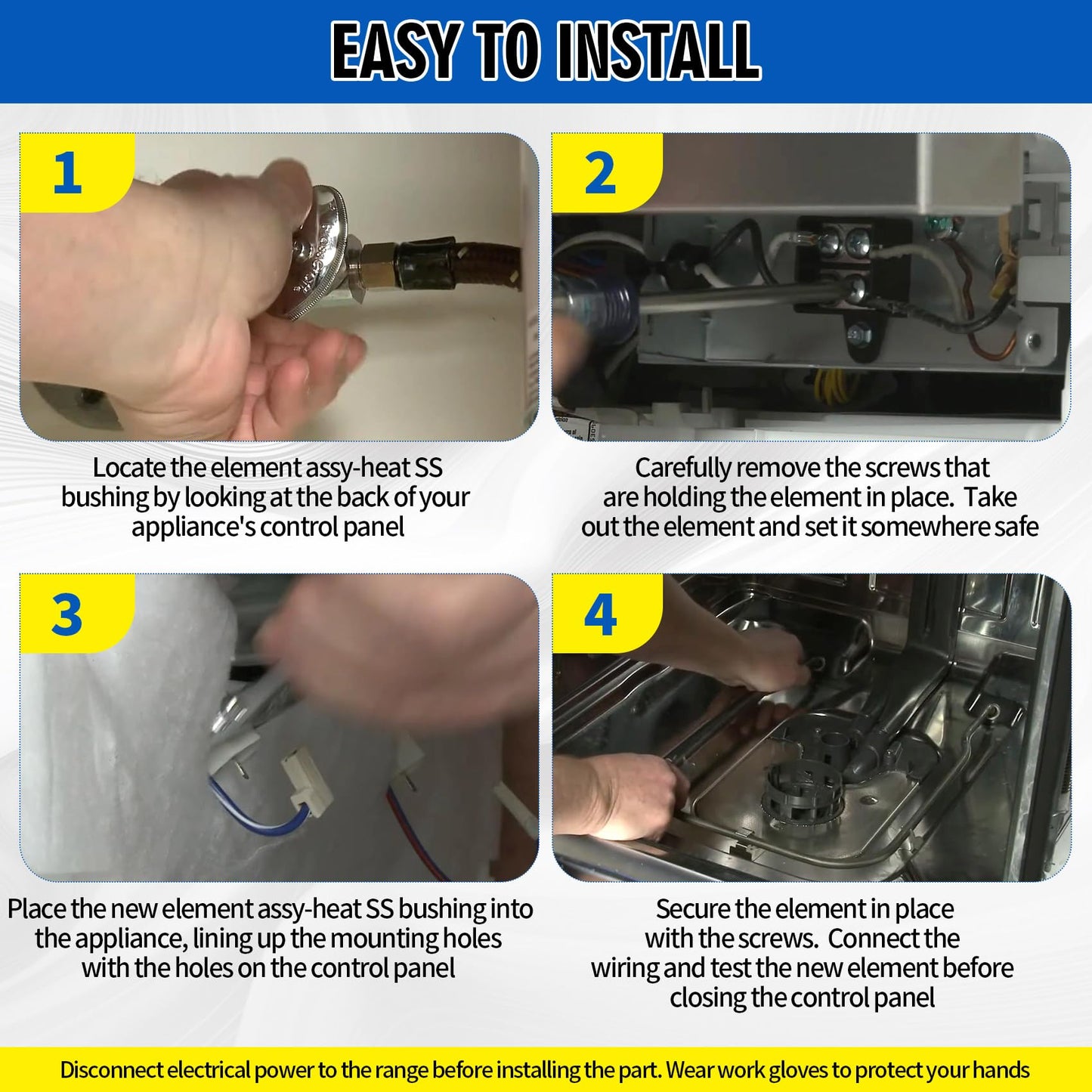 EASY TO INSTALL

1

Locate the element assy-heat SS bushing by looking at the back of your appliance's control panel

2

Carefully remove the screws that are holding the element in place. Take out the element and set it somewhere safe

3

Place the new element assy-heat SS bushing into the appliance, lining up the mounting holes with the holes on the control panel

4

Secure the element in place with the screws. Connect the wiring and test the new element before closing the control panel

Disconnect electrical power to the range before installing the part. Wear work gloves to protect your hands