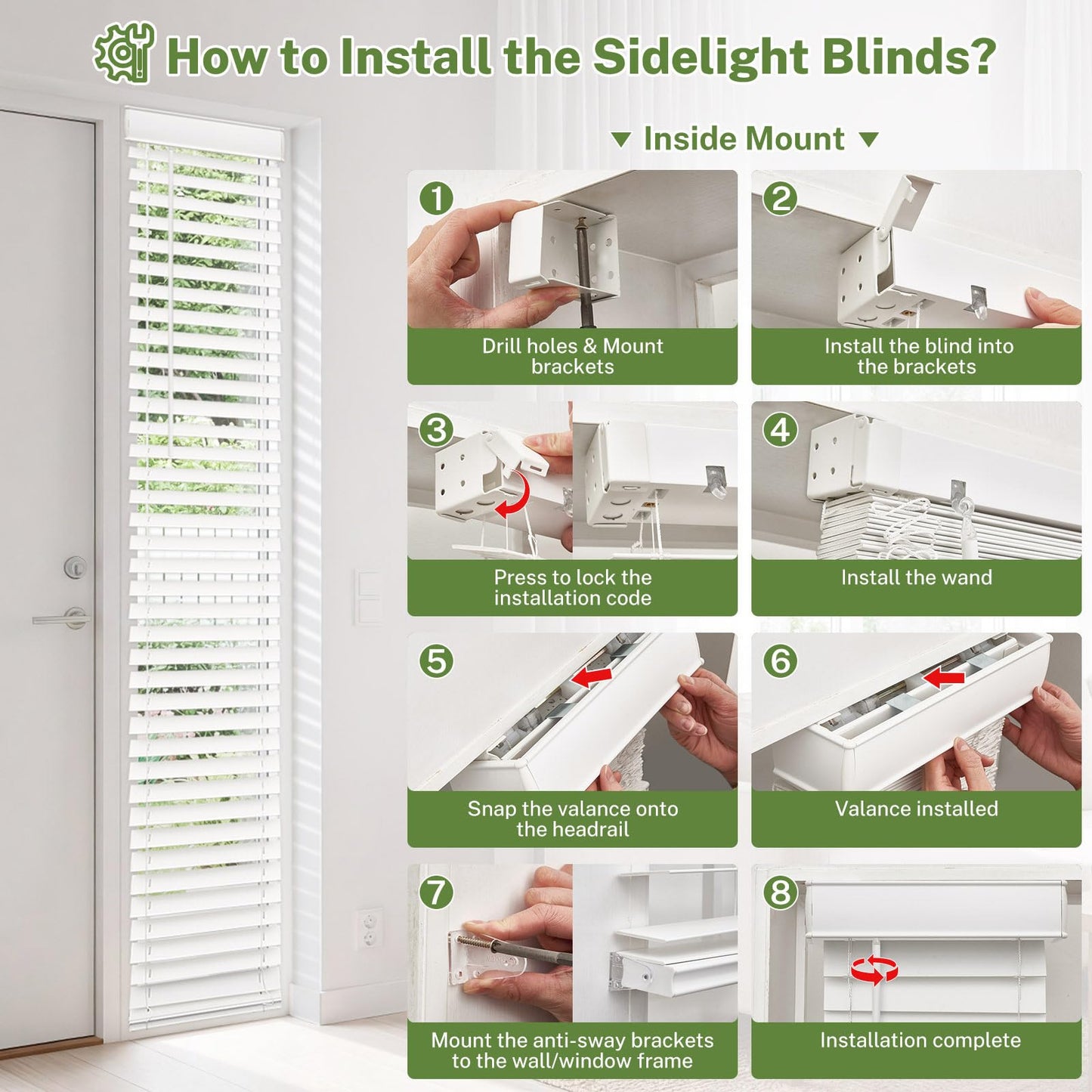 How to Install the Sidelight Blinds?

▼ Inside Mount ▼

1
Drill holes & Mount brackets

2
Install the blind into the brackets

3
Press to lock the installation code

4
Install the wand

5
Snap the valance onto the headrail

6
Valance installed

7
Mount the anti-sway brackets to the wall/window frame

8
Installation complete