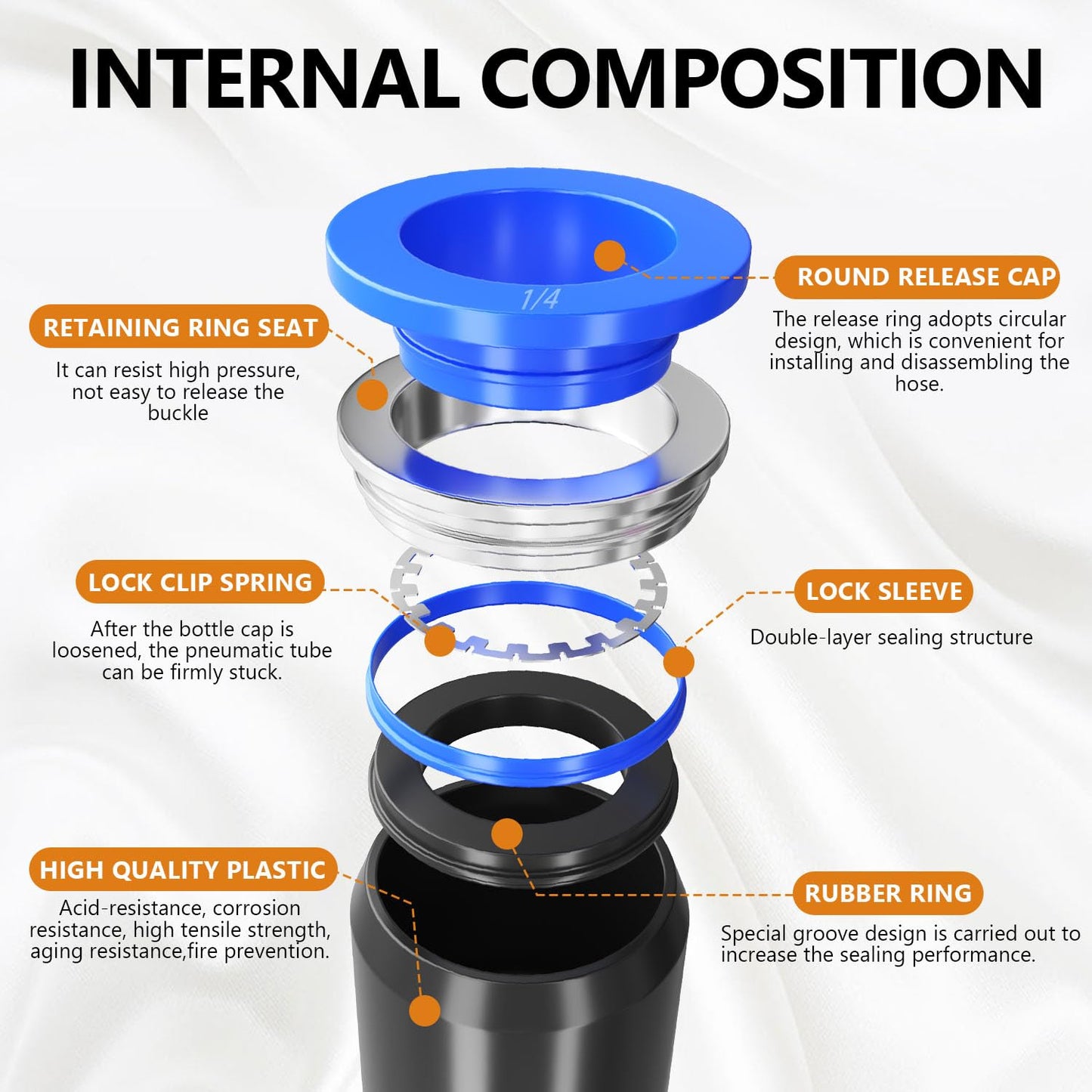 INTERNAL COMPOSITION

1/4

ROUND RELEASE CAP

The release ring adopts circular design, which is convenient for installing and disassembling the hose.

RETAINING RING SEAT

It can resist high pressure, not easy to release the buckle

LOCK CLIP SPRING

After the bottle cap is loosened, the pneumatic tube can be firmly stuck.

LOCK SLEEVE

Double-layer sealing structure

HIGH QUALITY PLASTIC

Acid-resistance, corrosion resistance, high tensile strength, aging resistance,fire prevention.

RUBBER RING

Special groove design is carried out to increase the sealing performance.