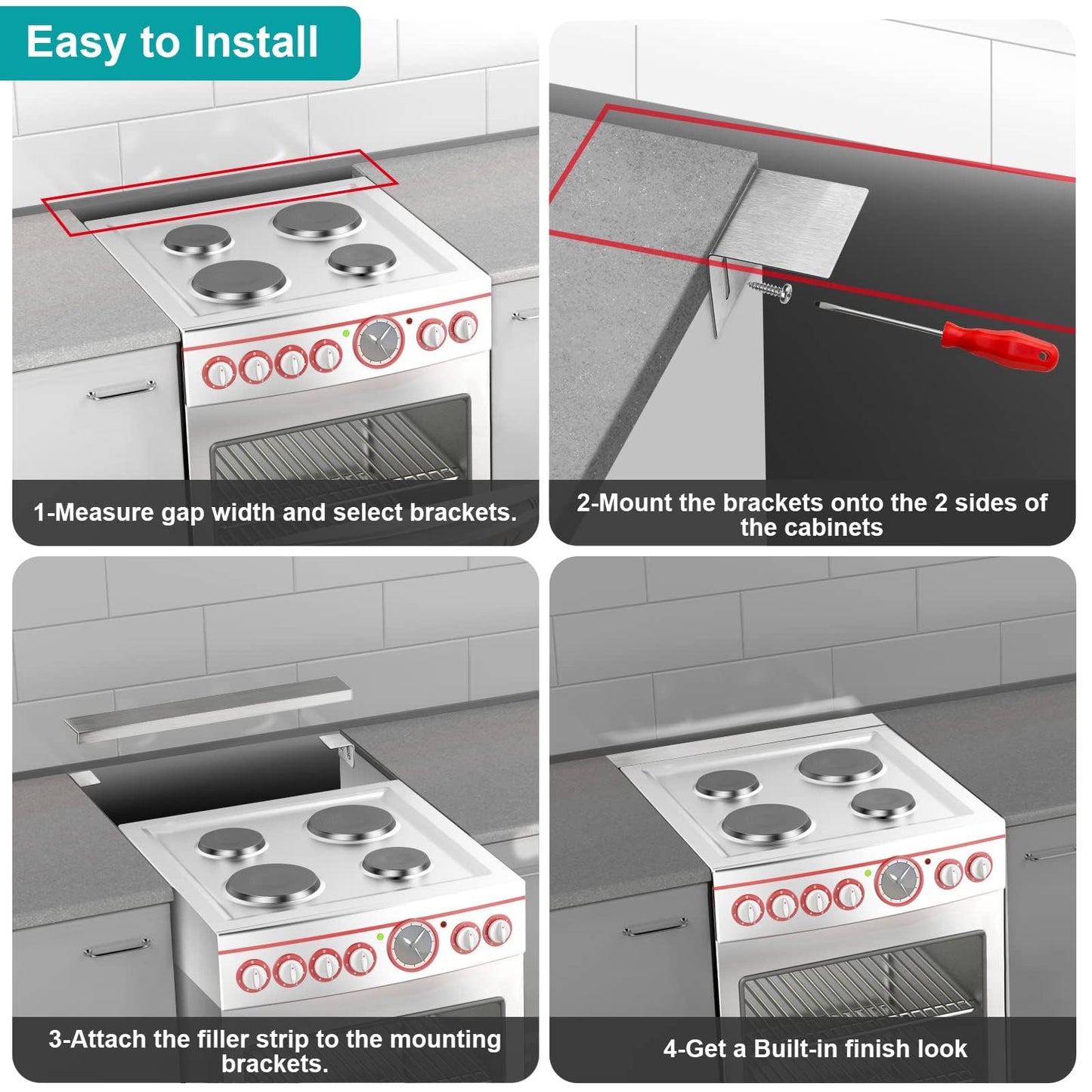 Easy to Install

1-Measure gap width and select brackets.

2-Mount the brackets onto the 2 sides of the cabinets

3-Attach the filler strip to the mounting brackets.

4-Get a Built-in finish look