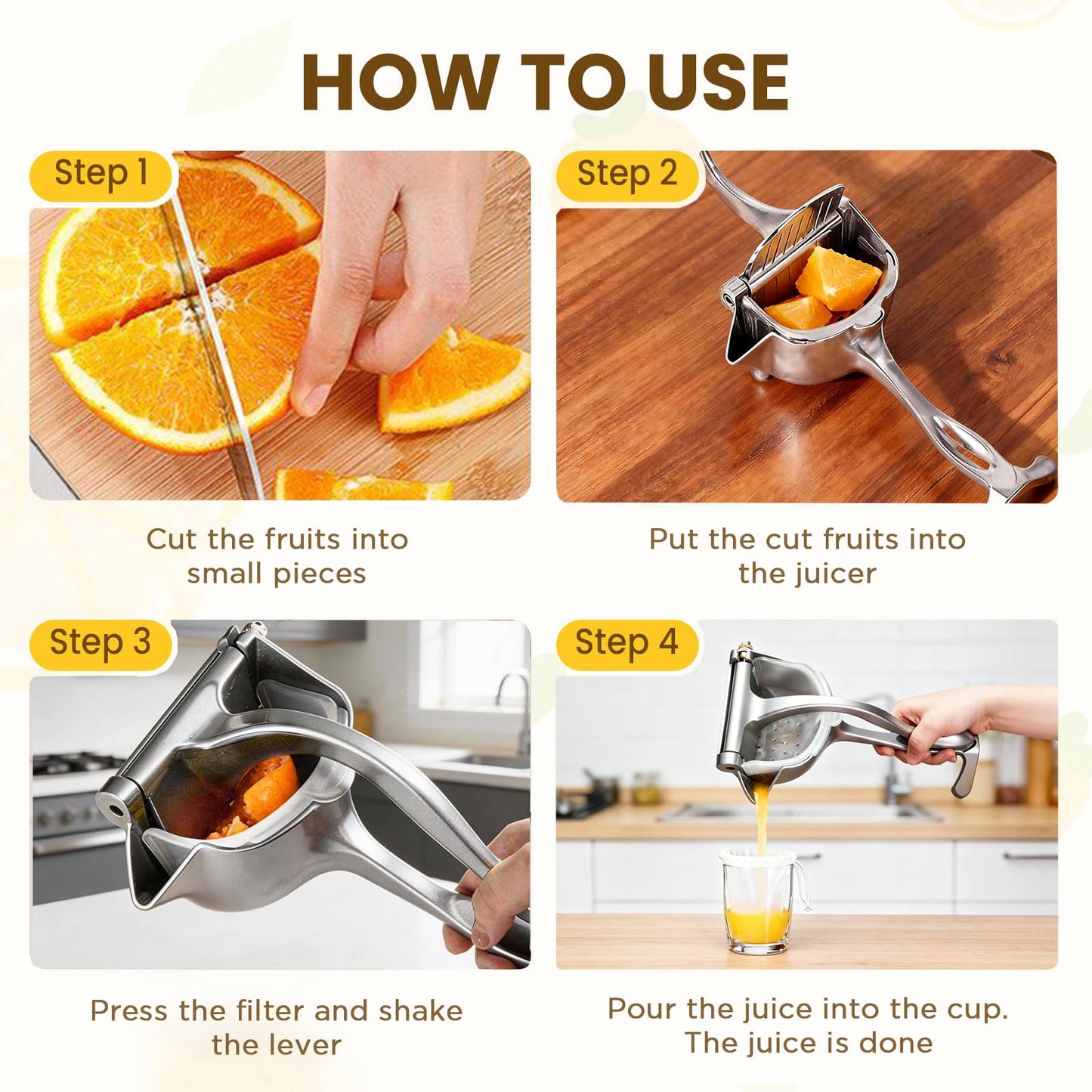 HOW TO USE

Step 1

Cut the fruits into small pieces

Step 2

Put the cut fruits into the juicer

Step 3

Press the filter and shake the lever

Step 4

Pour the juice into the cup. The juice is done