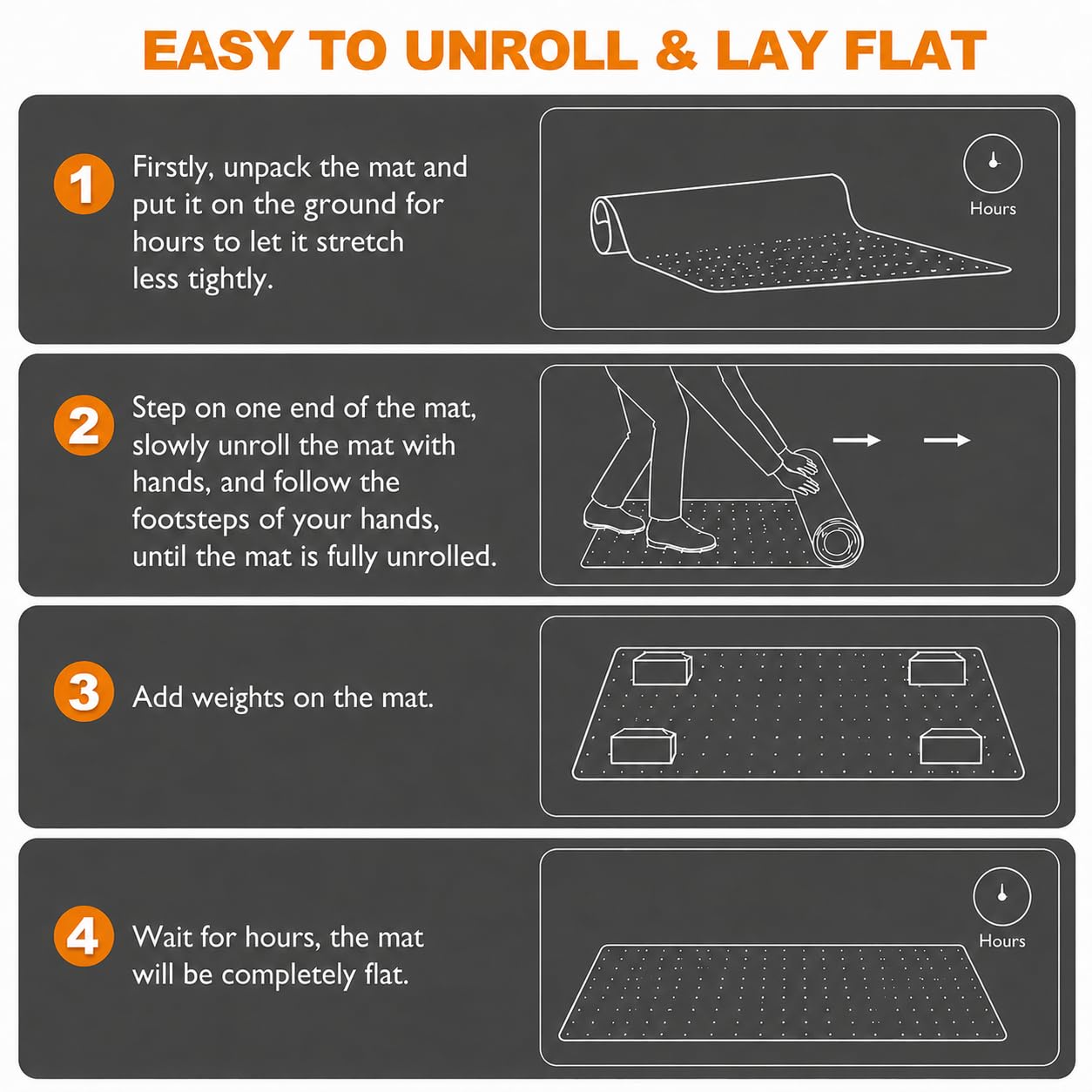 EASY TO UNROLL & LAY FLAT

1 Firstly, unpack the mat and put it on the ground for hours to let it stretch less tightly.

Hours

2 Step on one end of the mat, slowly unroll the mat with hands, and follow the footsteps of your hands, until the mat is fully unrolled.

3 Add weights on the mat.

4 Wait for hours, the mat will be completely flat.

Hours