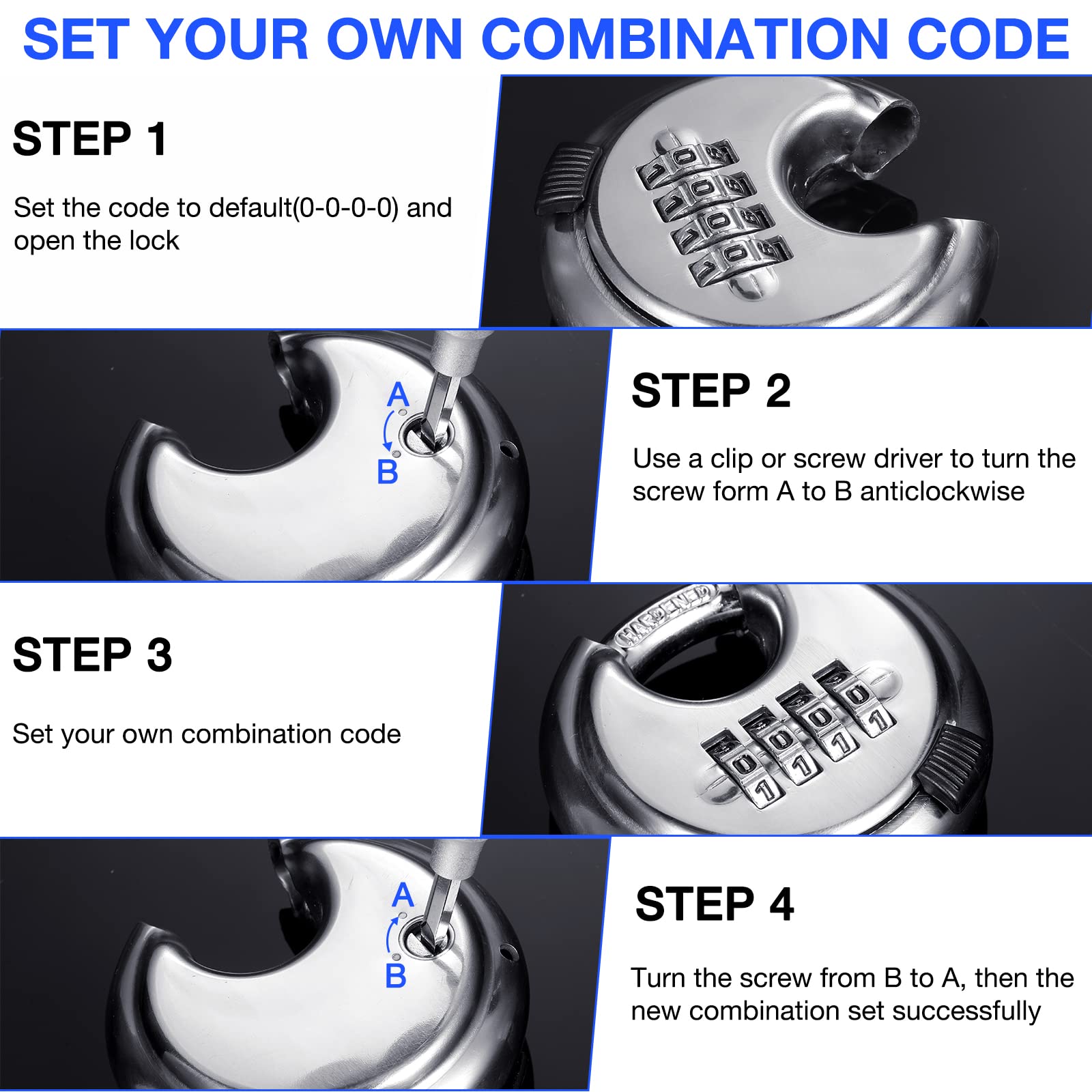 SET YOUR OWN COMBINATION CODE

STEP 1

Set the code to default(0-0-0-0) and open the lock

A
B

STEP 2

Use a clip or screw driver to turn the screw form A to B anticlockwise

STEP 3

Set your own combination code

HARDENED

A
B

STEP 4

Turn the screw from B to A, then the new combination set successfully