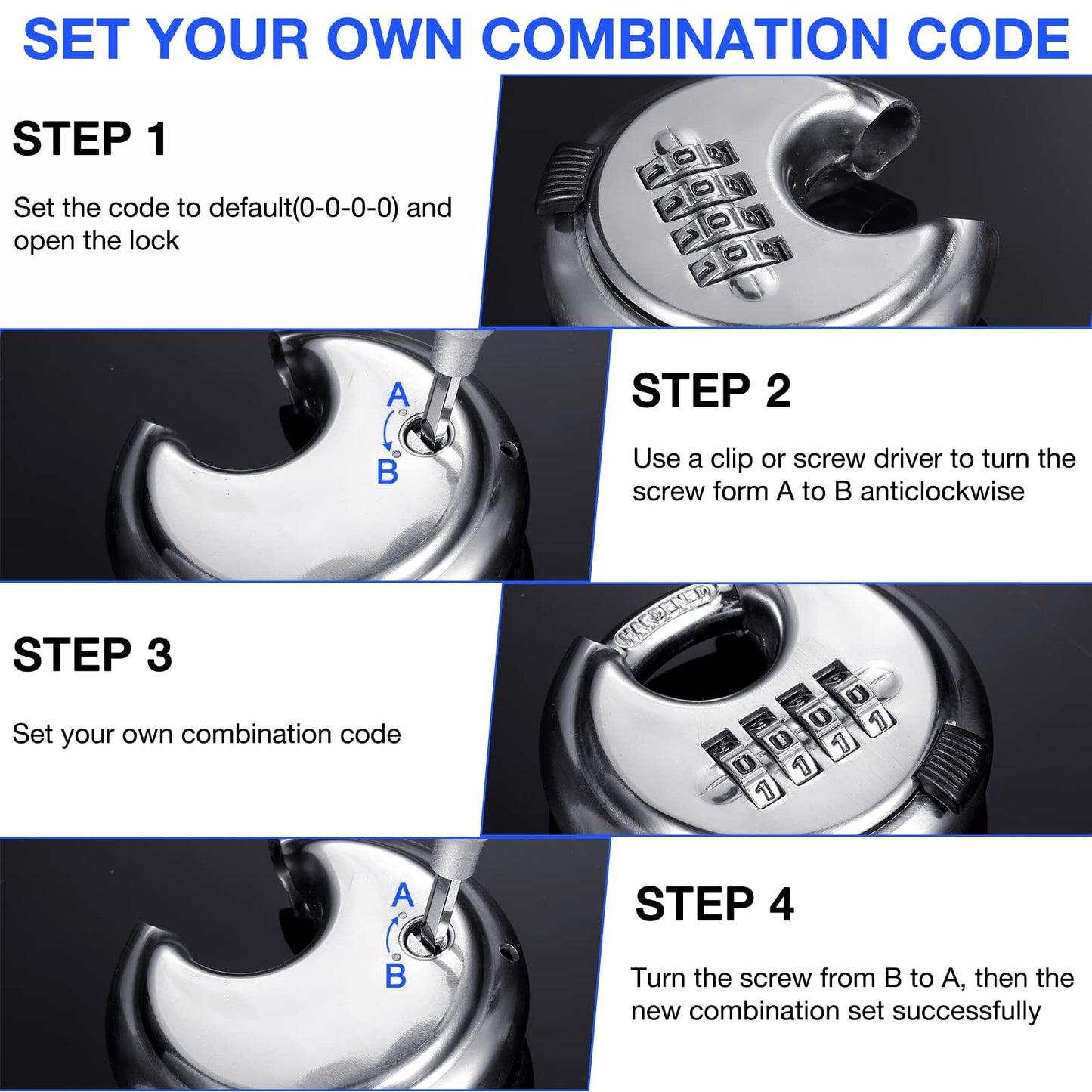 SET YOUR OWN COMBINATION CODE

STEP 1

Set the code to default(0-0-0-0) and open the lock

A

B

STEP 2

Use a clip or screw driver to turn the screw form A to B anticlockwise

STEP 3

Set your own combination code

HARDENED

A

B

STEP 4

Turn the screw from B to A, then the new combination set successfully