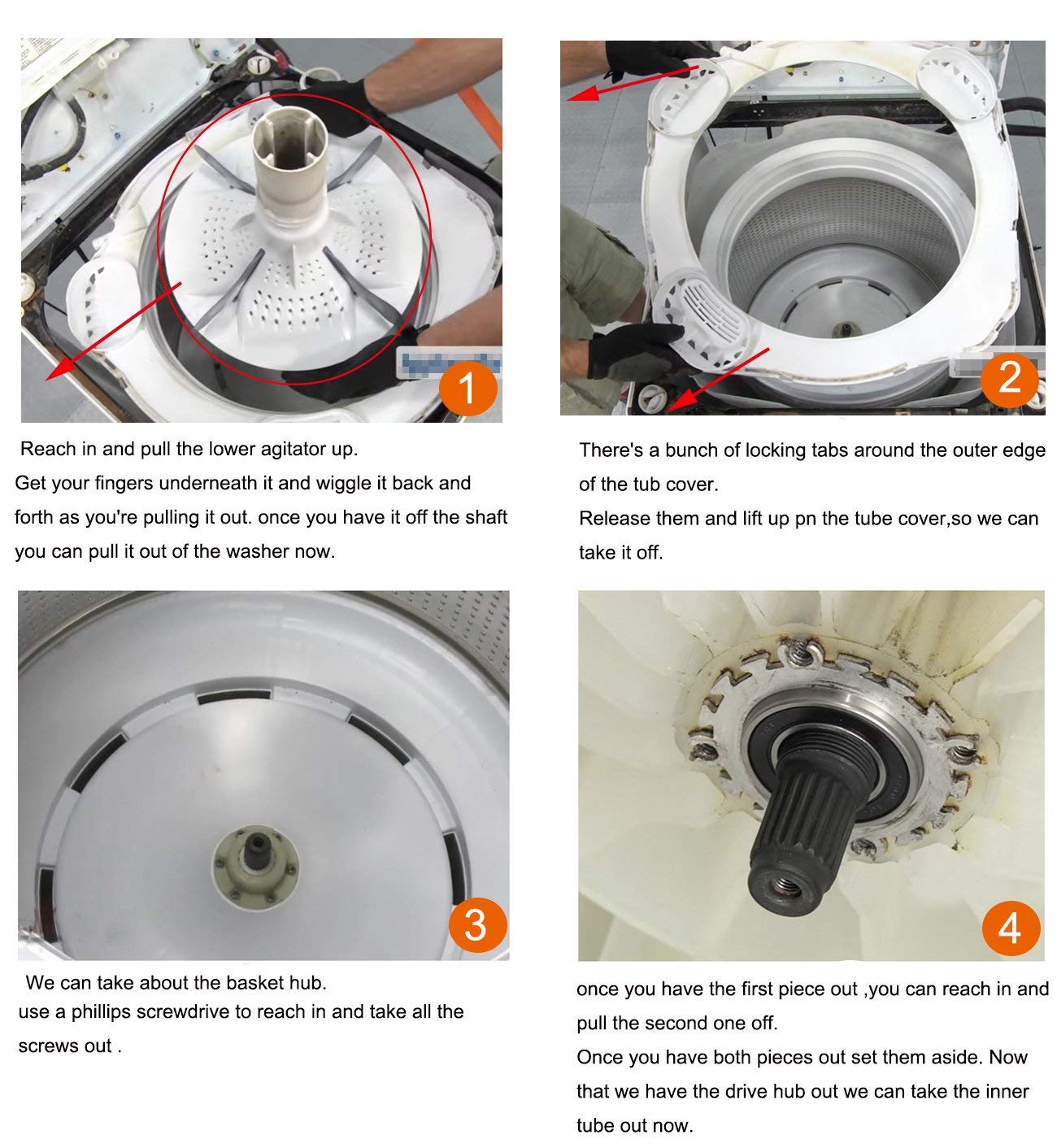 1

Reach in and pull the lower agitator up.
Get your fingers underneath it and wiggle it back and forth as you're pulling it out. once you have it off the shaft you can pull it out of the washer now.

2

There's a bunch of locking tabs around the outer edge of the tub cover.
Release them and lift up pn the tube cover,so we can take it off.

3

We can take about the basket hub.
use a phillips screwdrive to reach in and take all the screws out .

4

once you have the first piece out ,you can reach in and pull the second one off.
Once you have both pieces out set them aside. Now that we have the drive hub out we can take the inner tube out now.