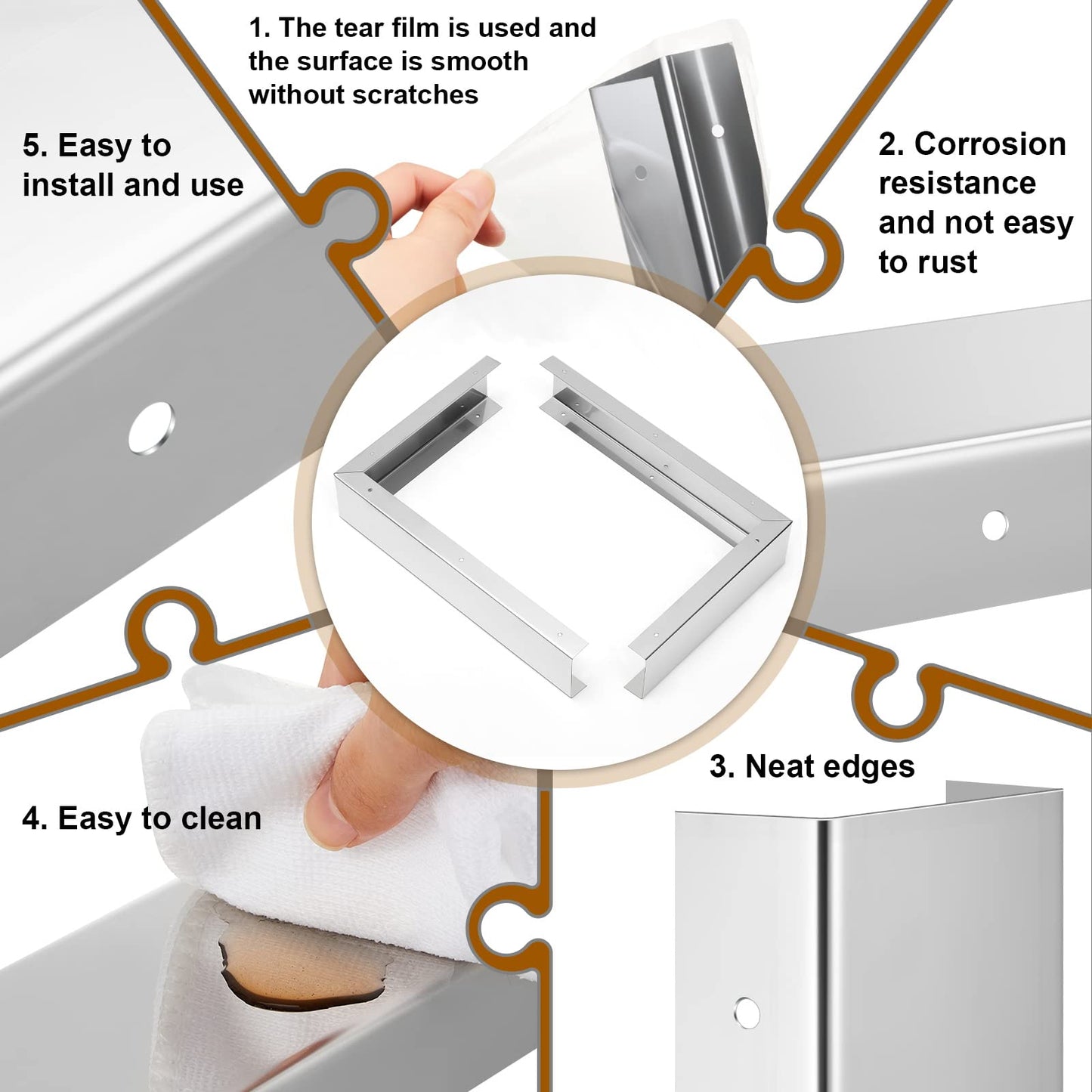 1. The tear film is used and the surface is smooth without scratches

5. Easy to install and use

2. Corrosion resistance and not easy to rust

3. Neat edges

4. Easy to clean