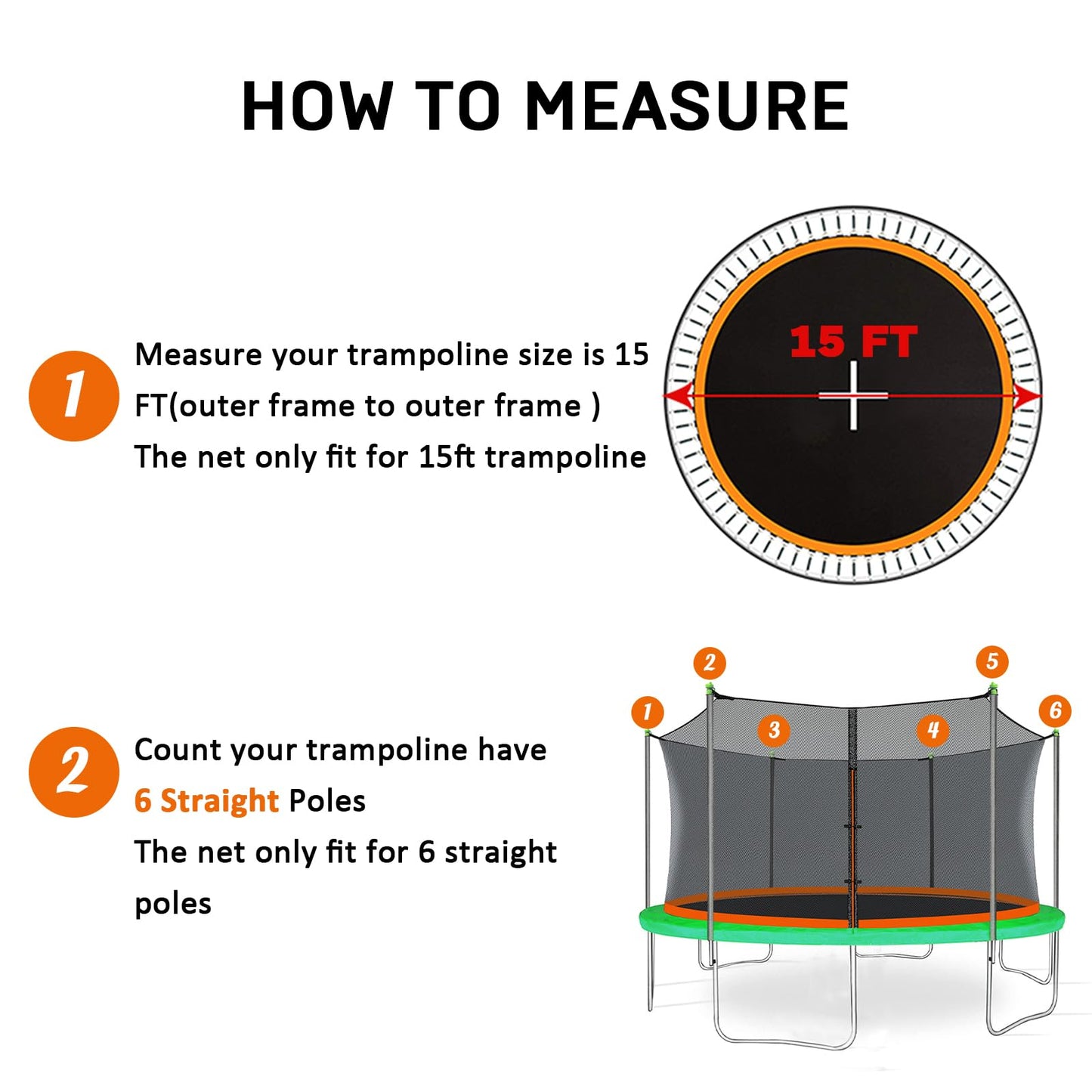 HOW TO MEASURE

1

Measure your trampoline size is 15 FT(outer frame to outer frame )

The net only fit for 15ft trampoline

15 FT

2

Count your trampoline have 6 Straight Poles

The net only fit for 6 straight poles

1 2 3 4 5 6