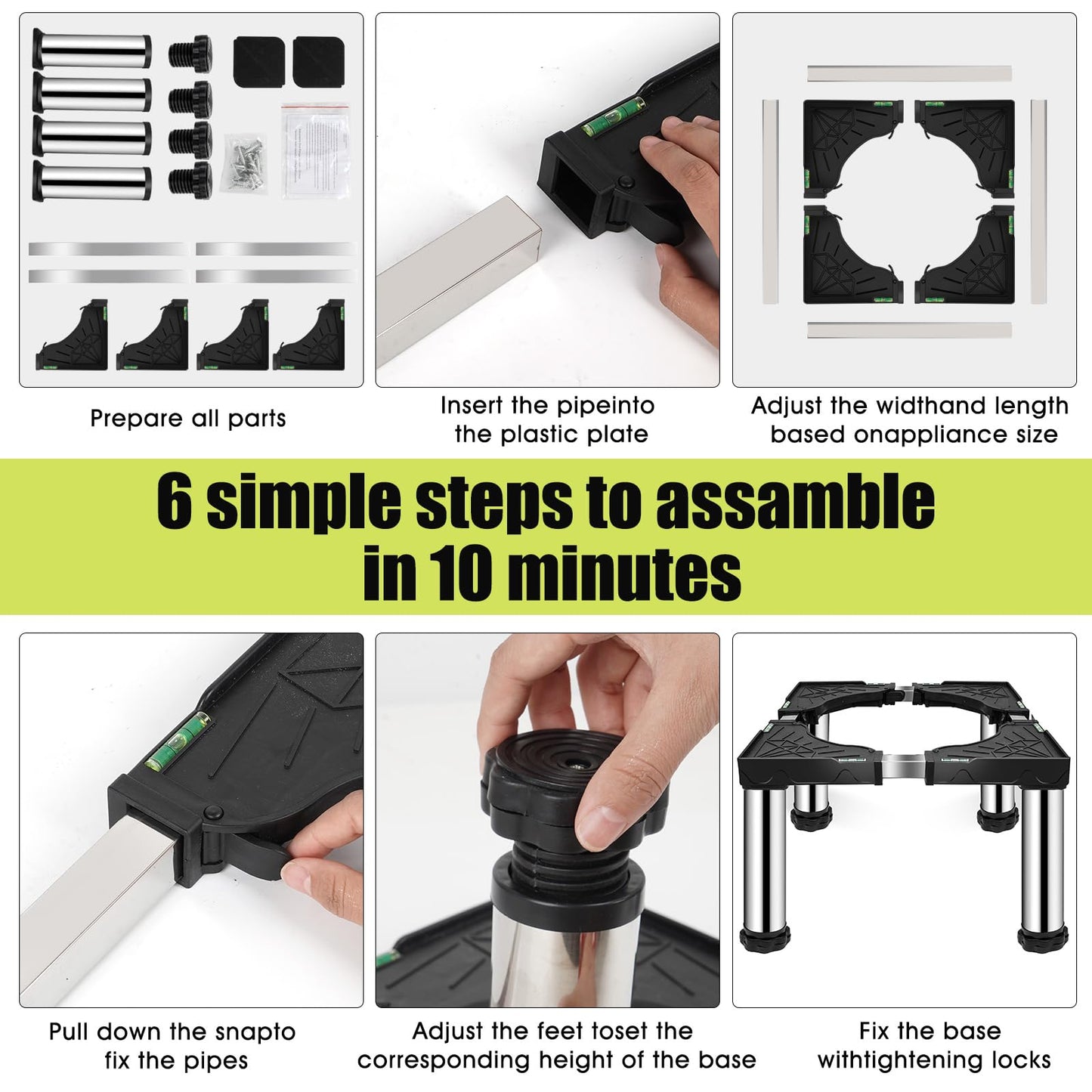 Prepare all parts

Insert the pipeinto the plastic plate

Adjust the widthand length based onappliance size

6 simple steps to assamble in 10 minutes

Pull down the snapto fix the pipes

Adjust the feet toset the corresponding height of the base

Fix the base withtightening locks