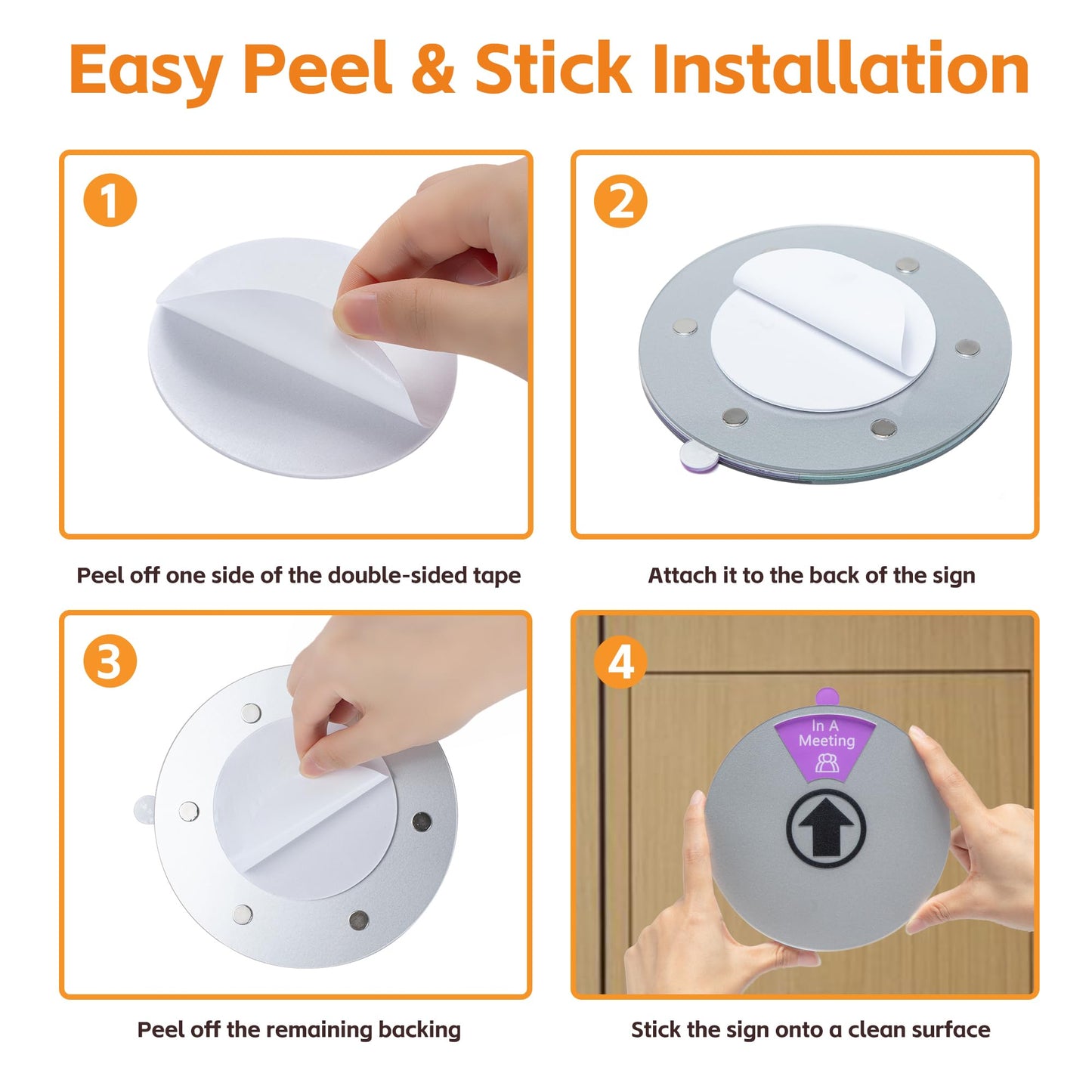 Easy Peel & Stick Installation

1

Peel off one side of the double-sided tape

2

Attach it to the back of the sign

3

Peel off the remaining backing

4

In A Meeting

Stick the sign onto a clean surface