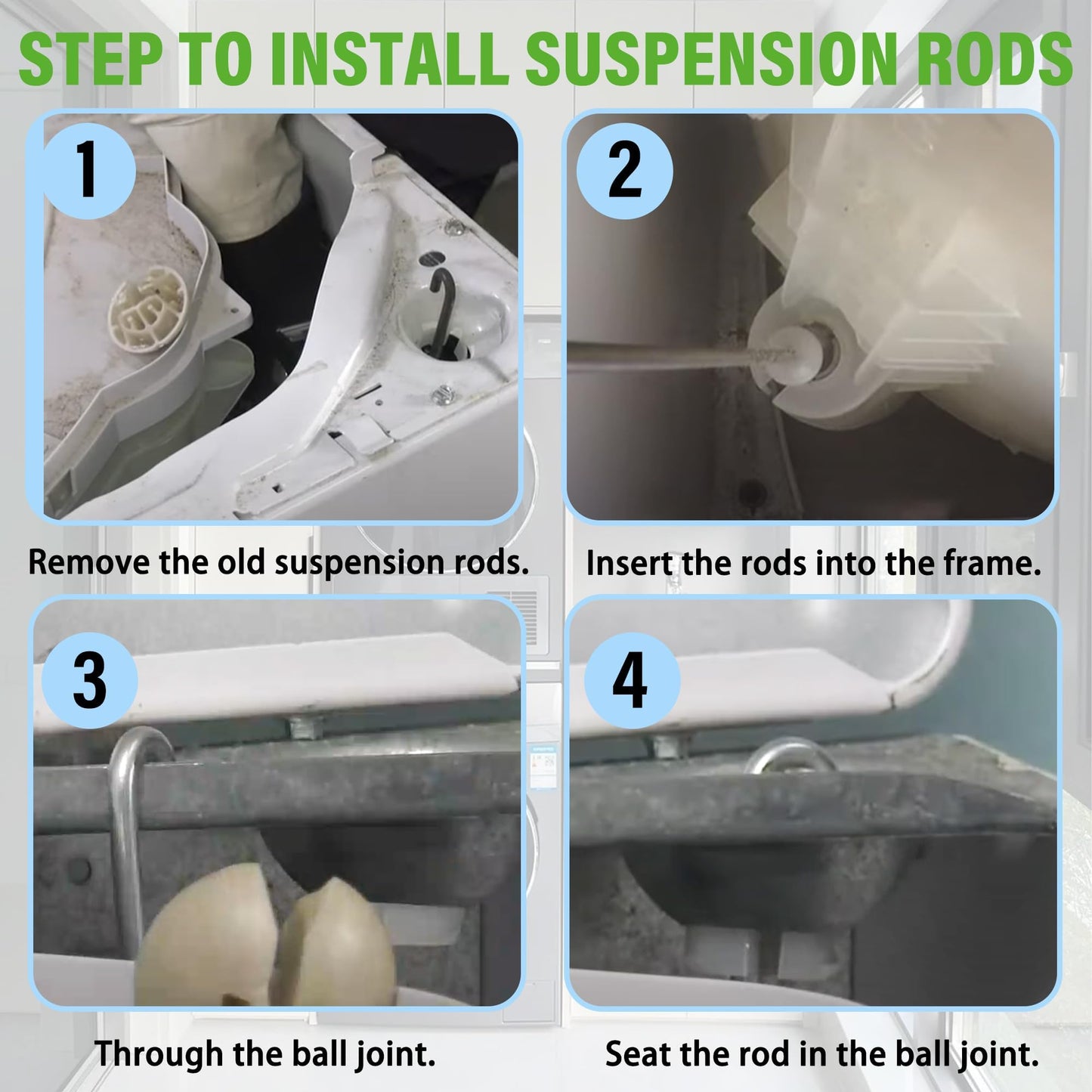 STEP TO INSTALL SUSPENSION RODS

1

Remove the old suspension rods.

2

Insert the rods into the frame.

3

Through the ball joint.

4

Seat the rod in the ball joint.