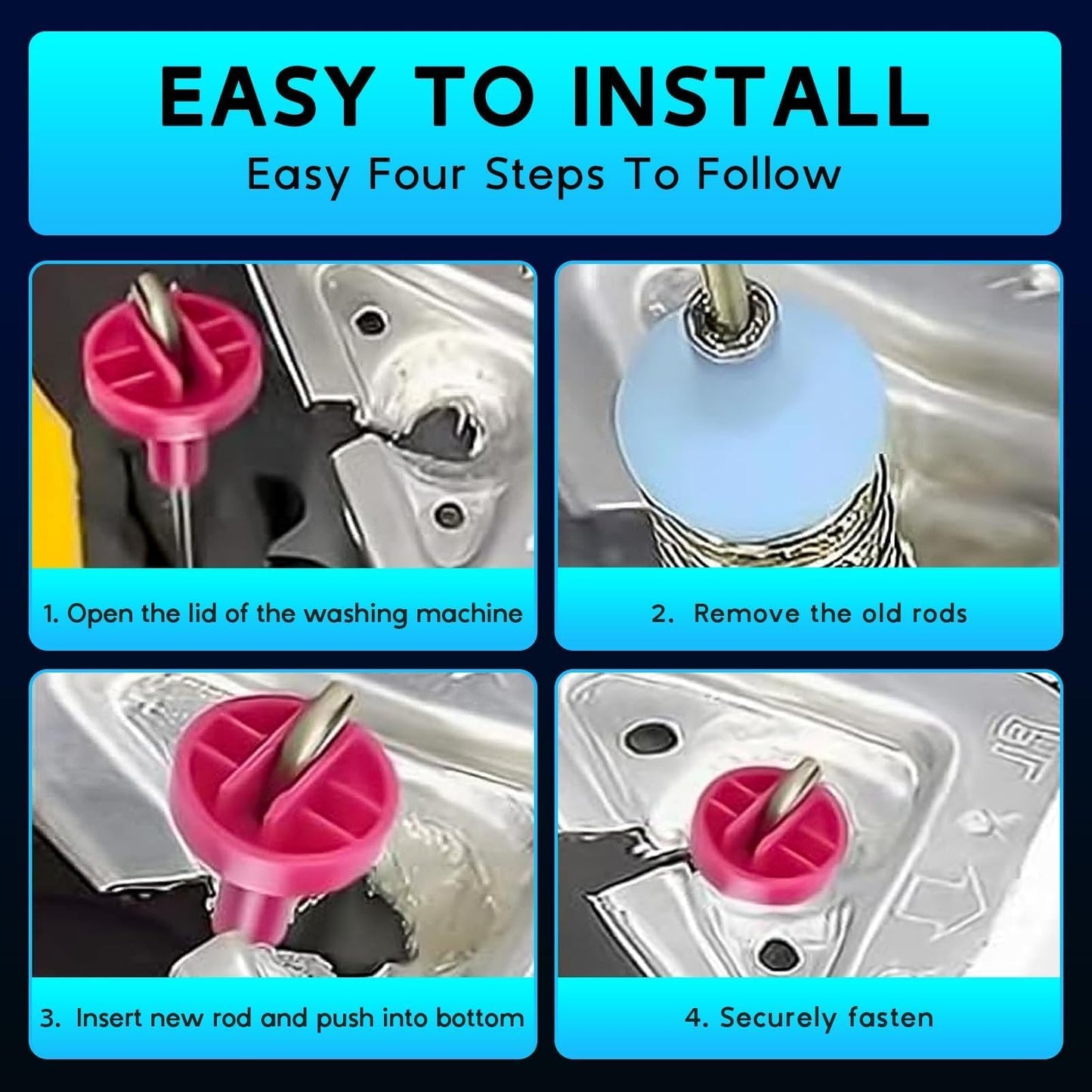 EASY TO INSTALL

Easy Four Steps To Follow

1. Open the lid of the washing machine

2. Remove the old rods

3. Insert new rod and push into bottom

4. Securely fasten