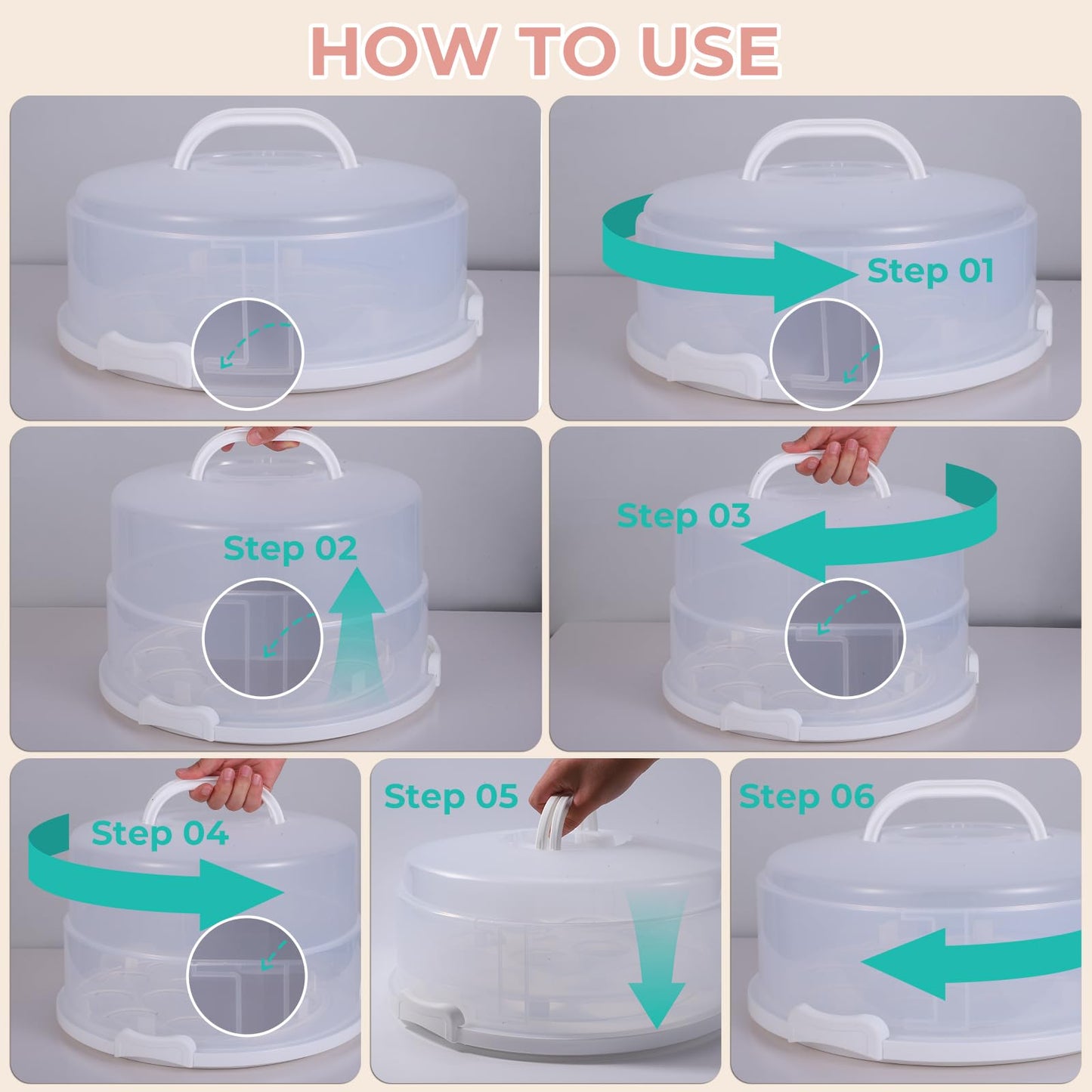 HOW TO USE

Step 01

Step 02

Step 03

Step 04

Step 05

Step 06