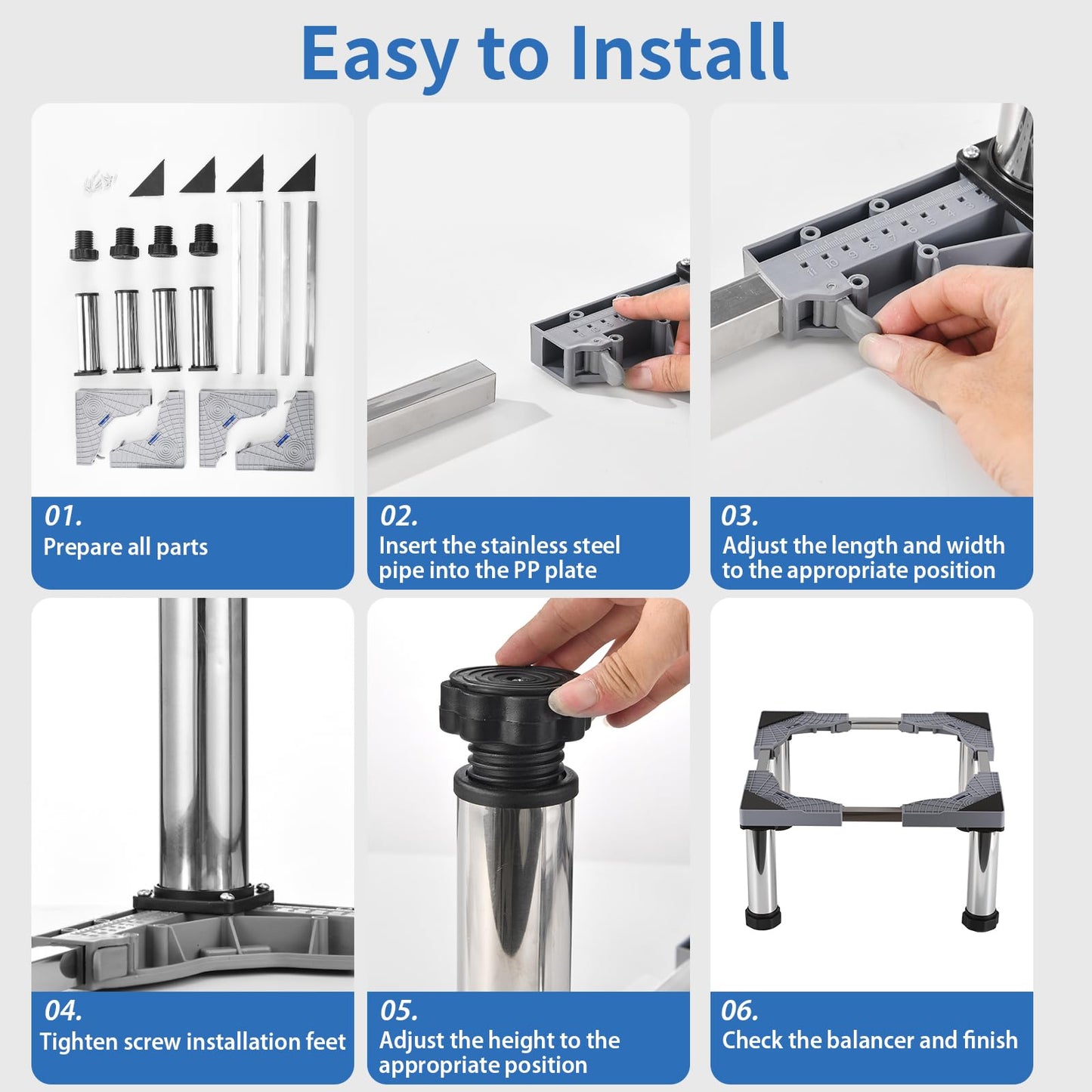 Easy to Install

01.
Prepare all parts

02.
Insert the stainless steel pipe into the PP plate

03.
Adjust the length and width to the appropriate position

04.
Tighten screw installation feet

05.
Adjust the height to the appropriate position

06.
Check the balancer and finish