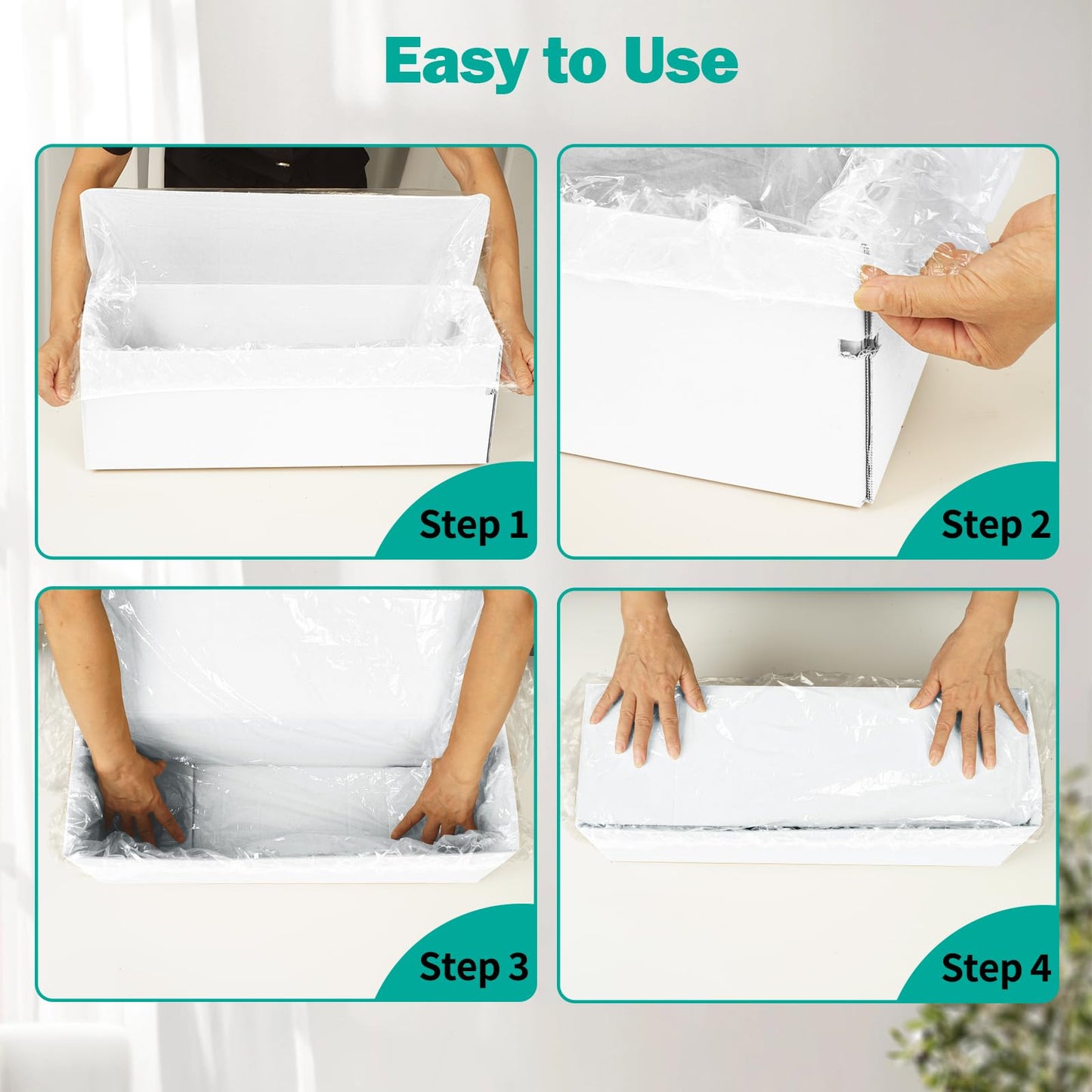 Easy to Use

Step 1

Step 2

Step 3

Step 4