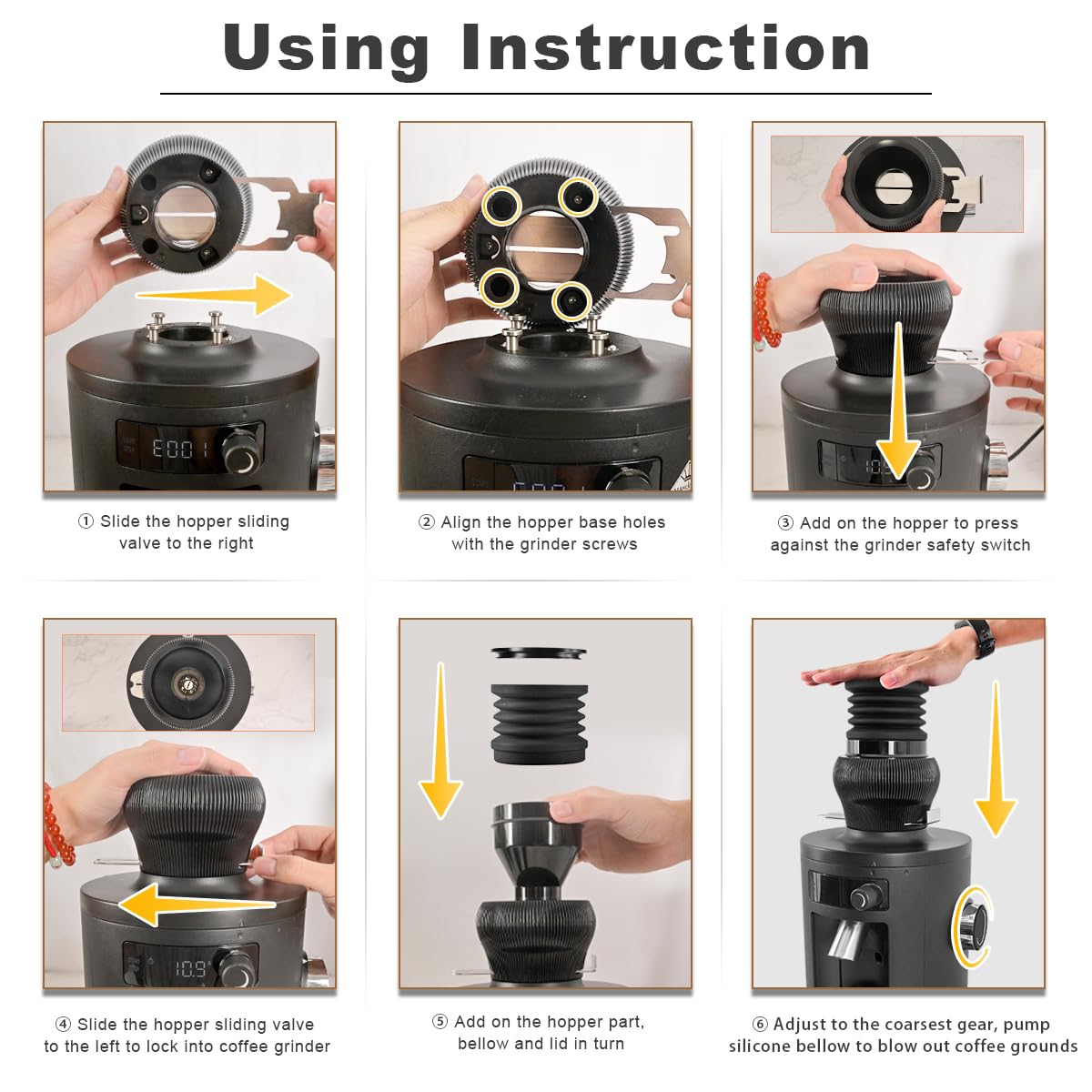 Using Instruction

E001

① Slide the hopper sliding valve to the right

② Align the hopper base holes with the grinder screws

③ Add on the hopper to press against the grinder safety switch

10.9

④ Slide the hopper sliding valve to the left to lock into coffee grinder

⑤ Add on the hopper part, bellow and lid in turn

⑥ Adjust to the coarsest gear, pump silicone bellow to blow out coffee grounds