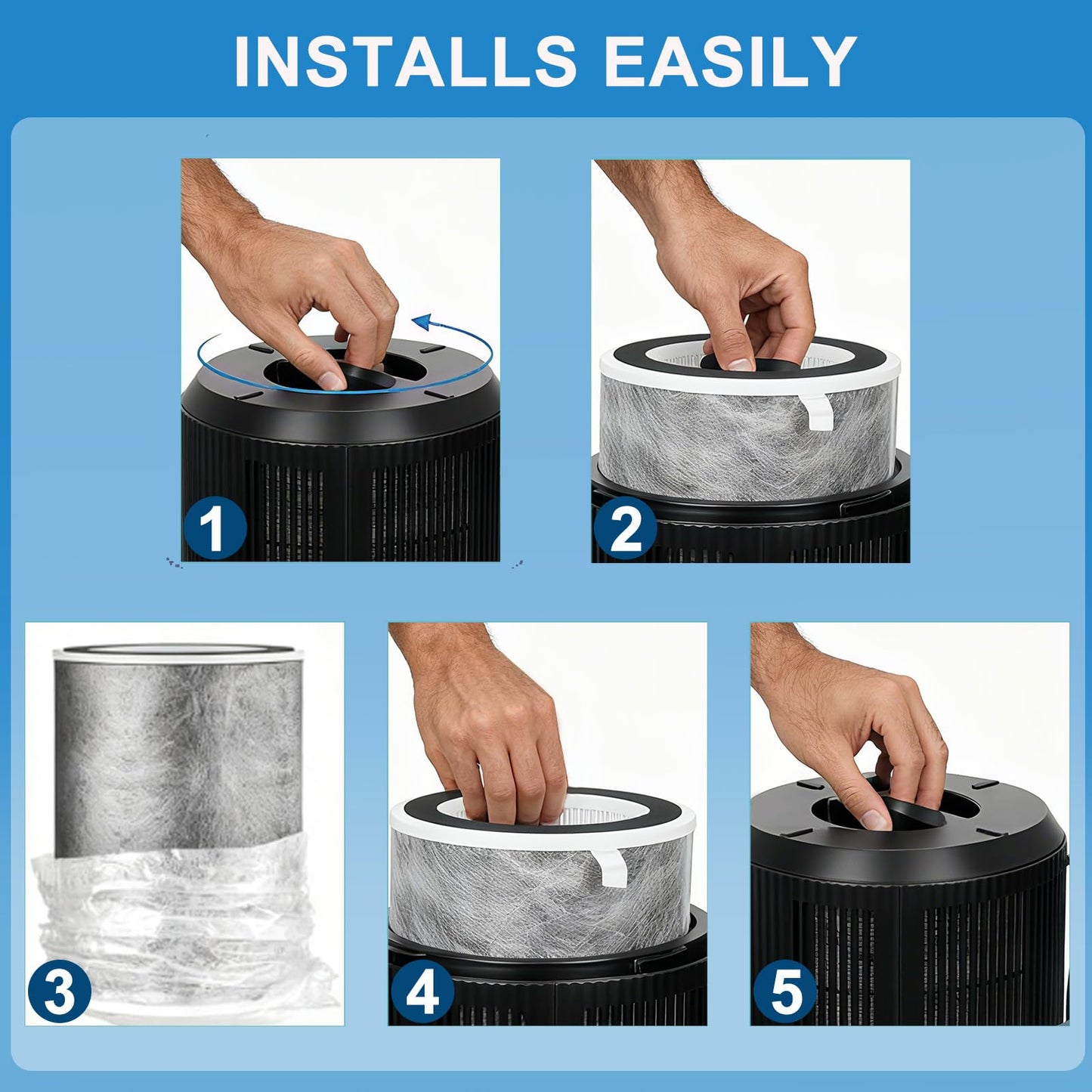 INSTALLS EASILY

1

2

3

4

5