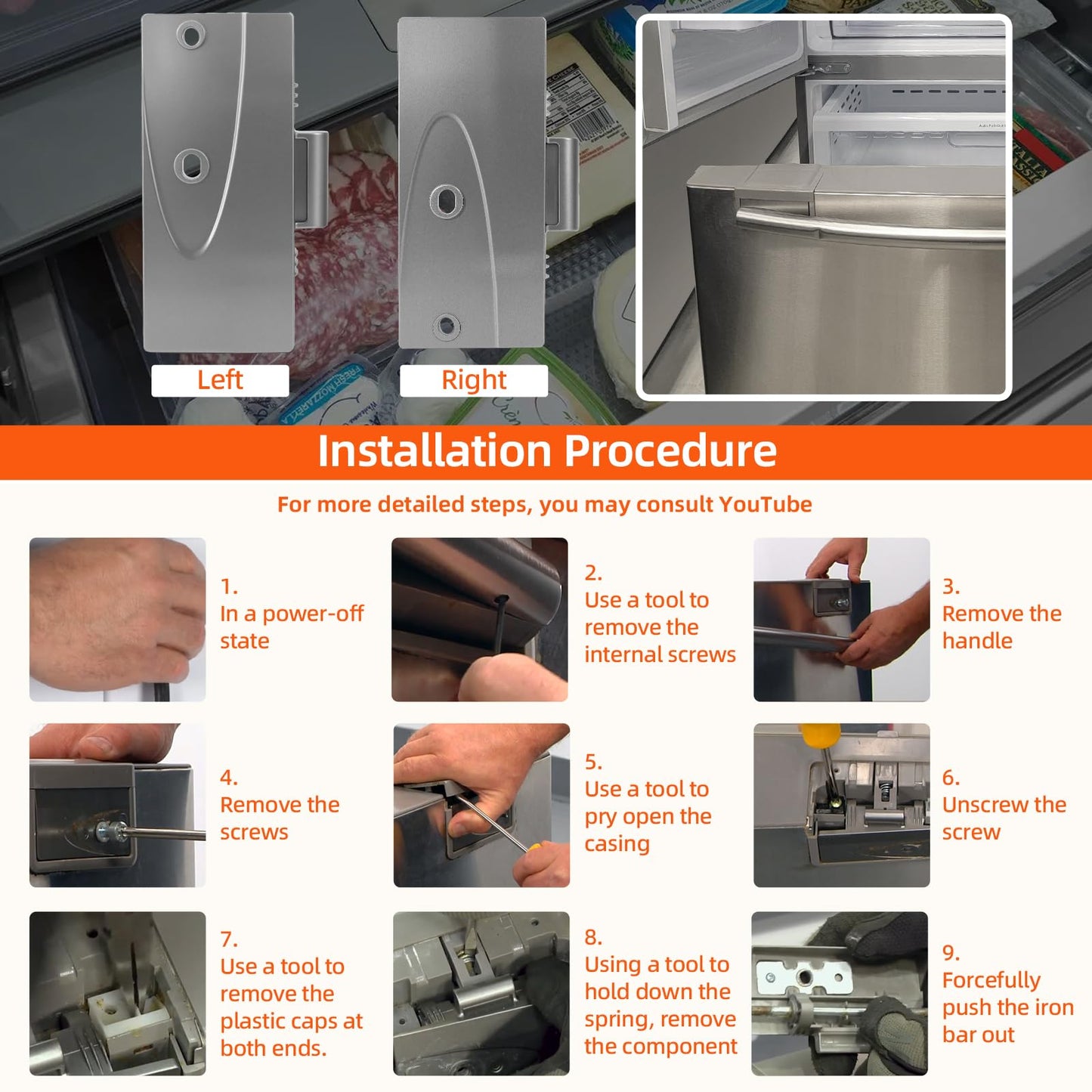 Left

Right

Installation Procedure

For more detailed steps, you may consult YouTube

1.
In a power-off state

2.
Use a tool to remove the internal screws

3.
Remove the handle

4.
Remove the screws

5.
Use a tool to pry open the casing

6.
Unscrew the screw

7.
Use a tool to remove the plastic caps at both ends.

8.
Using a tool to hold down the spring, remove the component

9.
Forcefully push the iron bar out