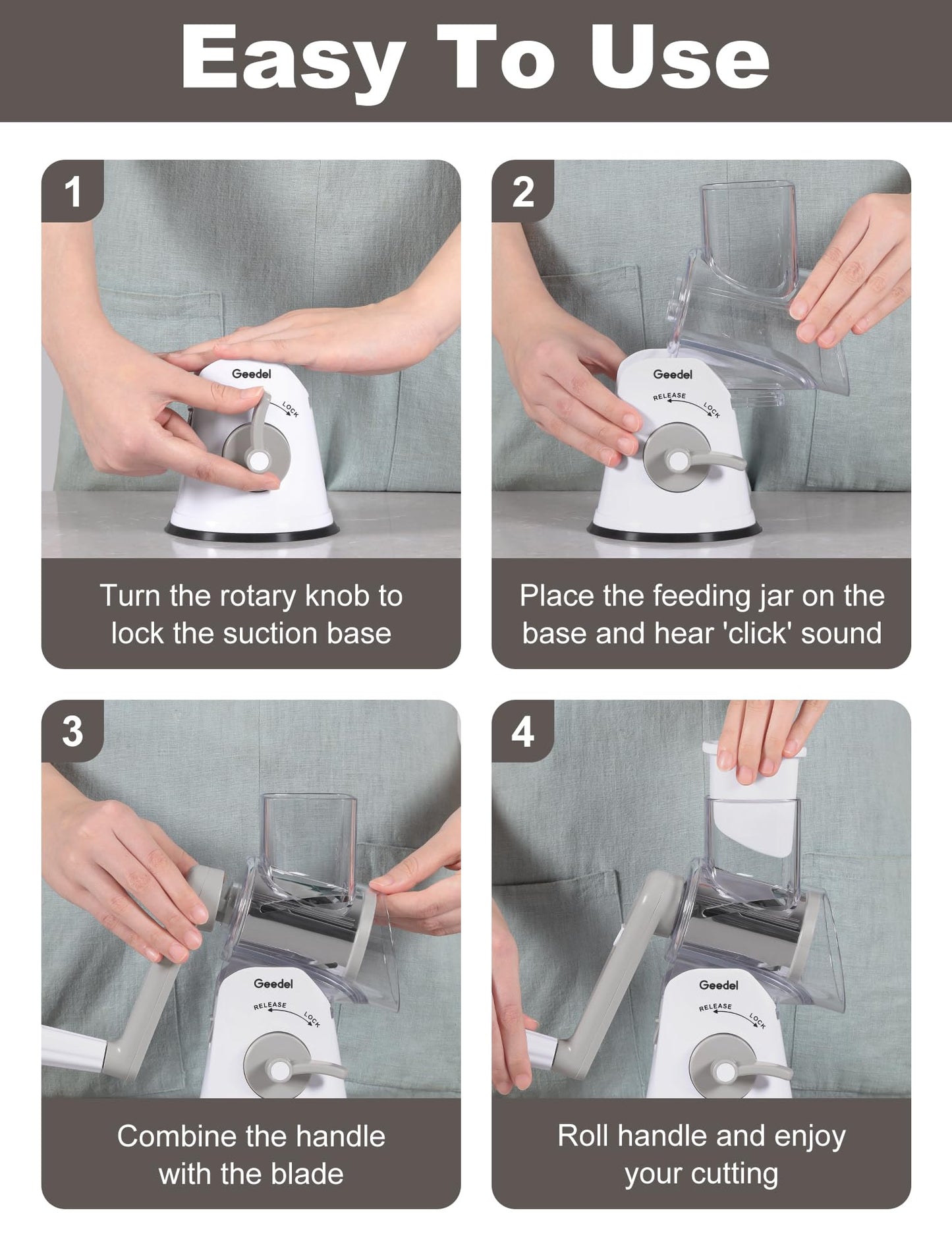 Easy To Use

1

Geedel

LOCK

Turn the rotary knob to lock the suction base

2

Geedel

RELEASE LOCK

Place the feeding jar on the base and hear 'click' sound

3

Geedel

RELEASE LOCK

Combine the handle with the blade

4

Geedel

RELEASE LOCK

Roll handle and enjoy your cutting