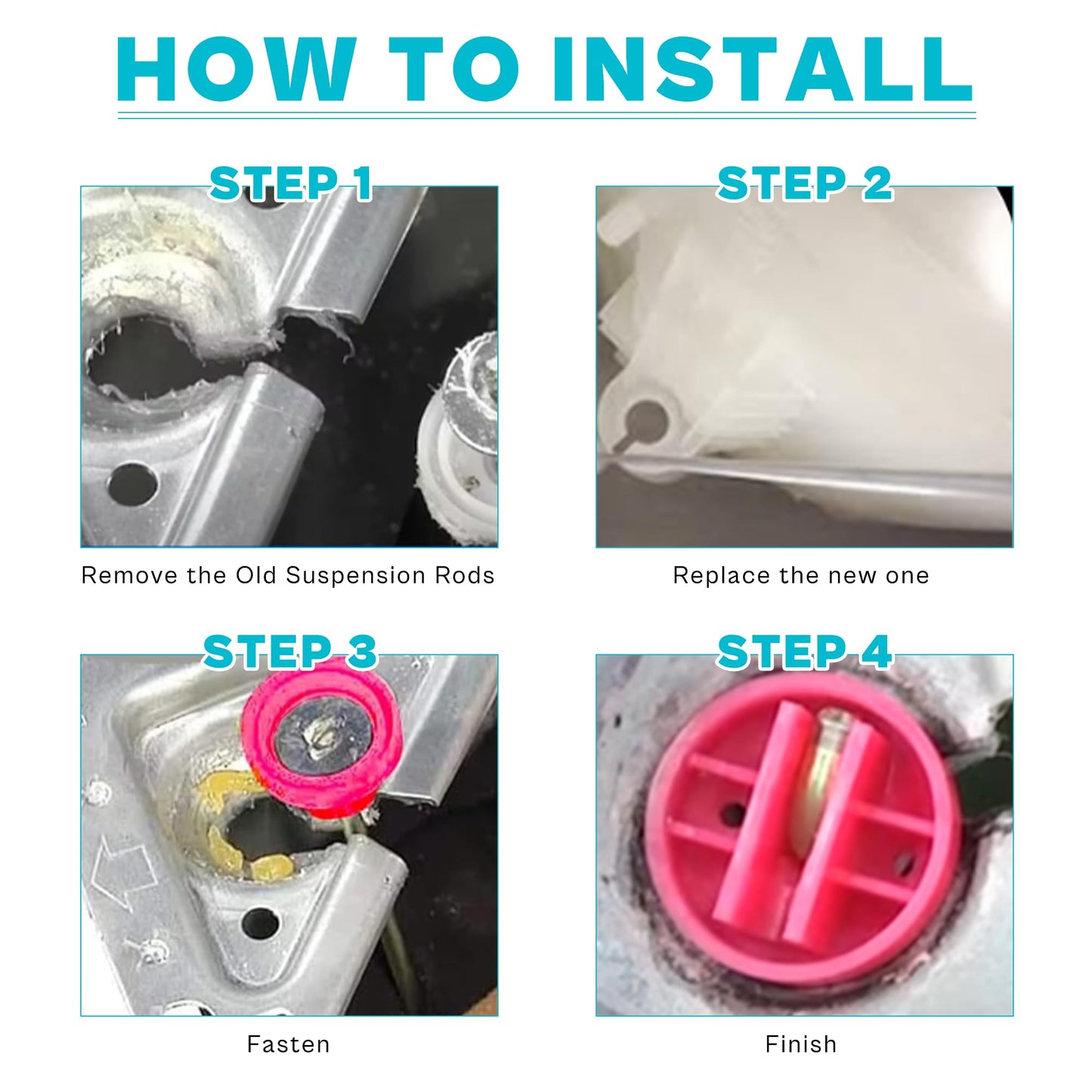 HOW TO INSTALL

STEP 1

Remove the Old Suspension Rods

STEP 2

Replace the new one

STEP 3

Fasten

STEP 4

Finish