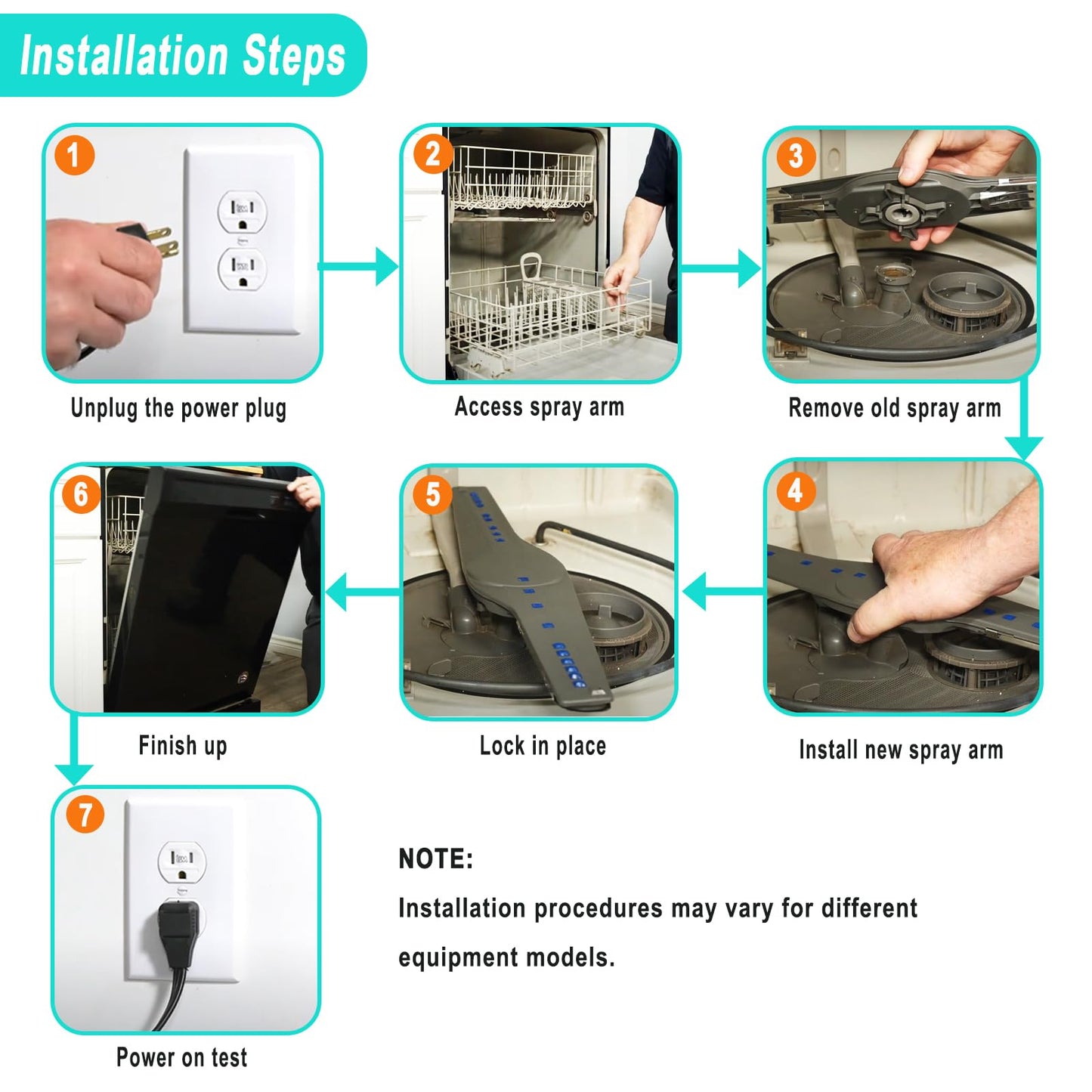 Installation Steps

1
Unplug the power plug

2
Access spray arm

3
Remove old spray arm

4
Install new spray arm

5
Lock in place

6
Finish up

7
Power on test

NOTE:
Installation procedures may vary for different equipment models.