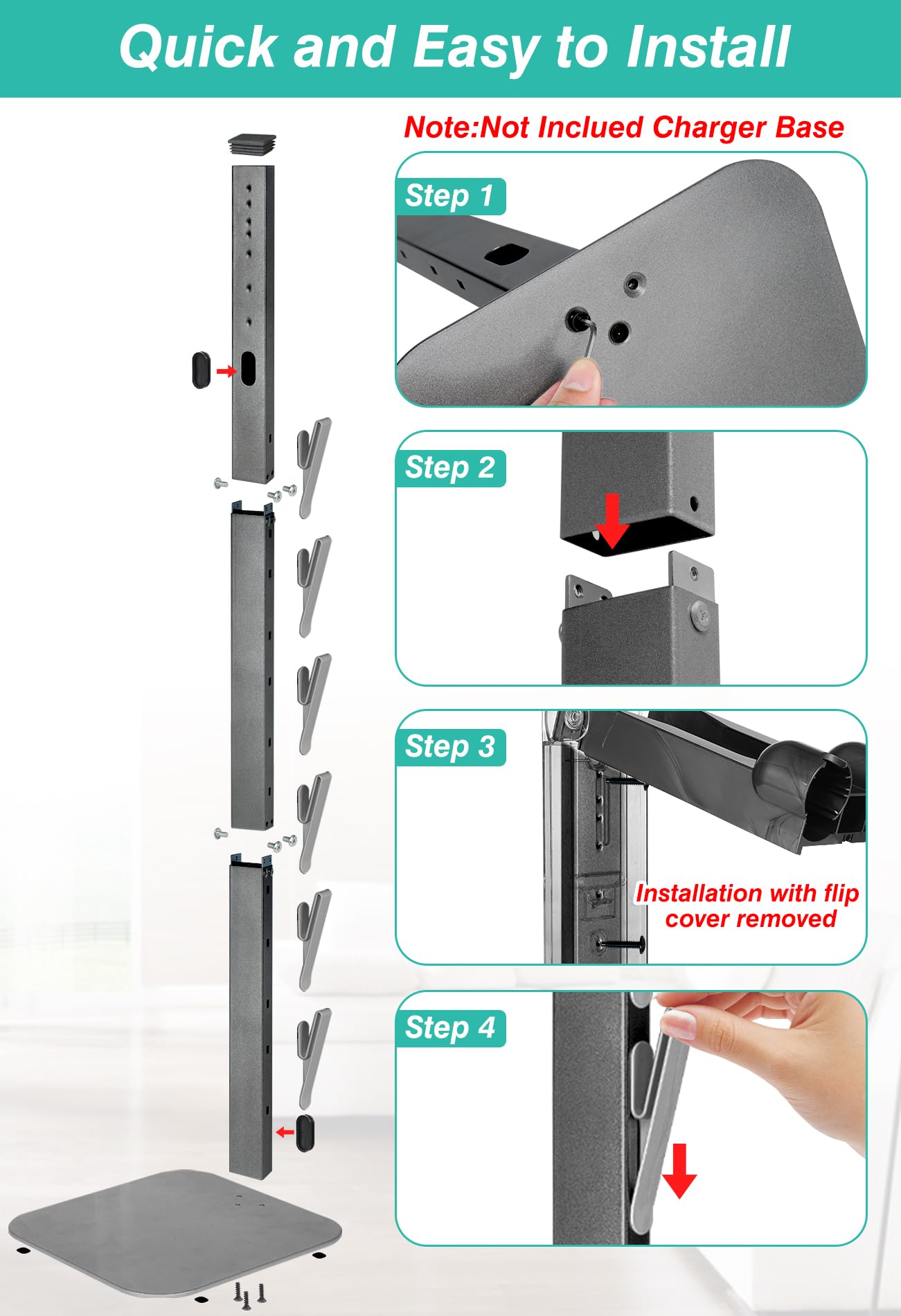 Quick and Easy to Install

Note:Not Inclued Charger Base

Step 1

Step 2

Step 3

Installation with flip cover removed

Step 4