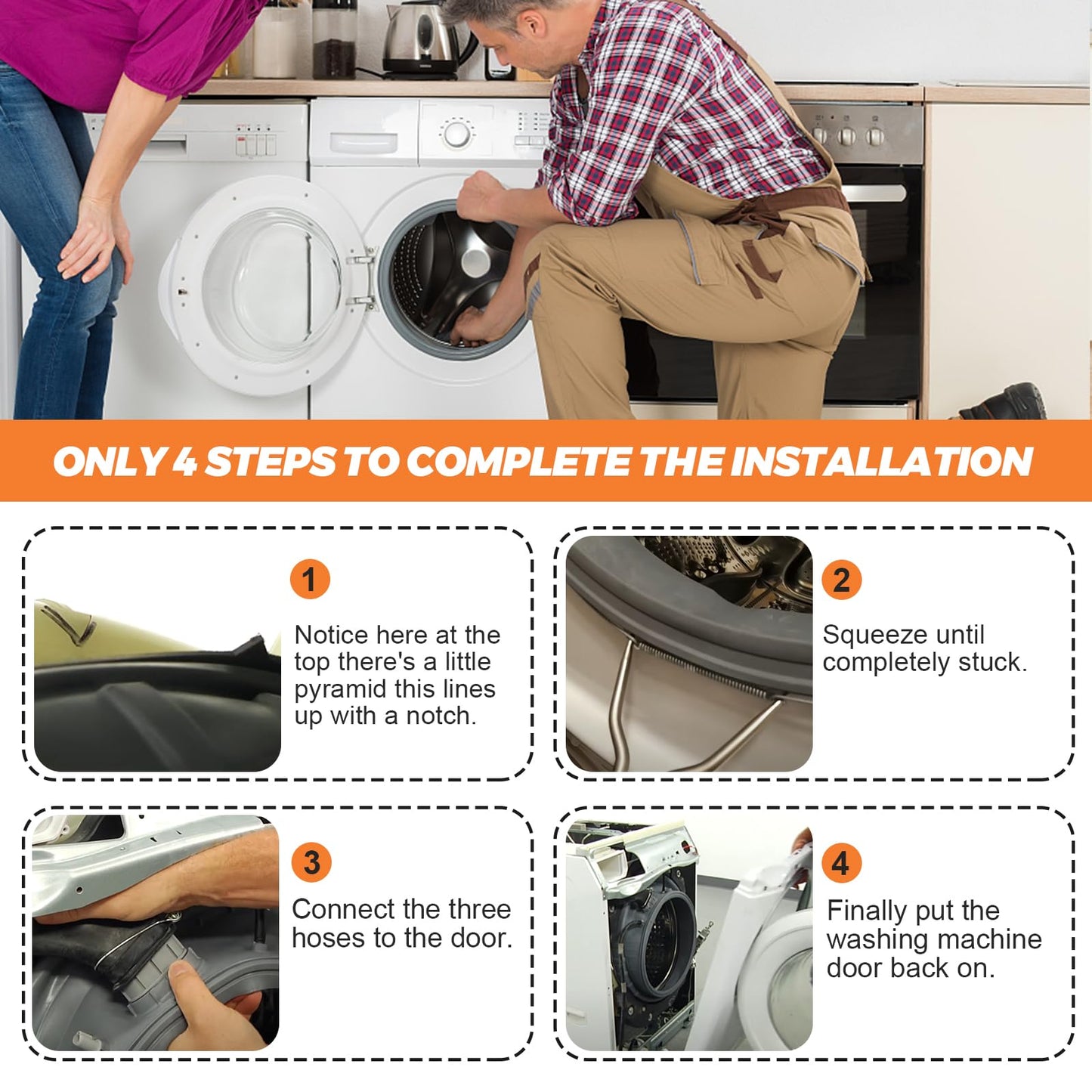 ONLY 4 STEPS TO COMPLETE THE INSTALLATION

1
Notice here at the top there's a little pyramid this lines up with a notch.

2
Squeeze until completely stuck.

3
Connect the three hoses to the door.

4
Finally put the washing machine door back on.