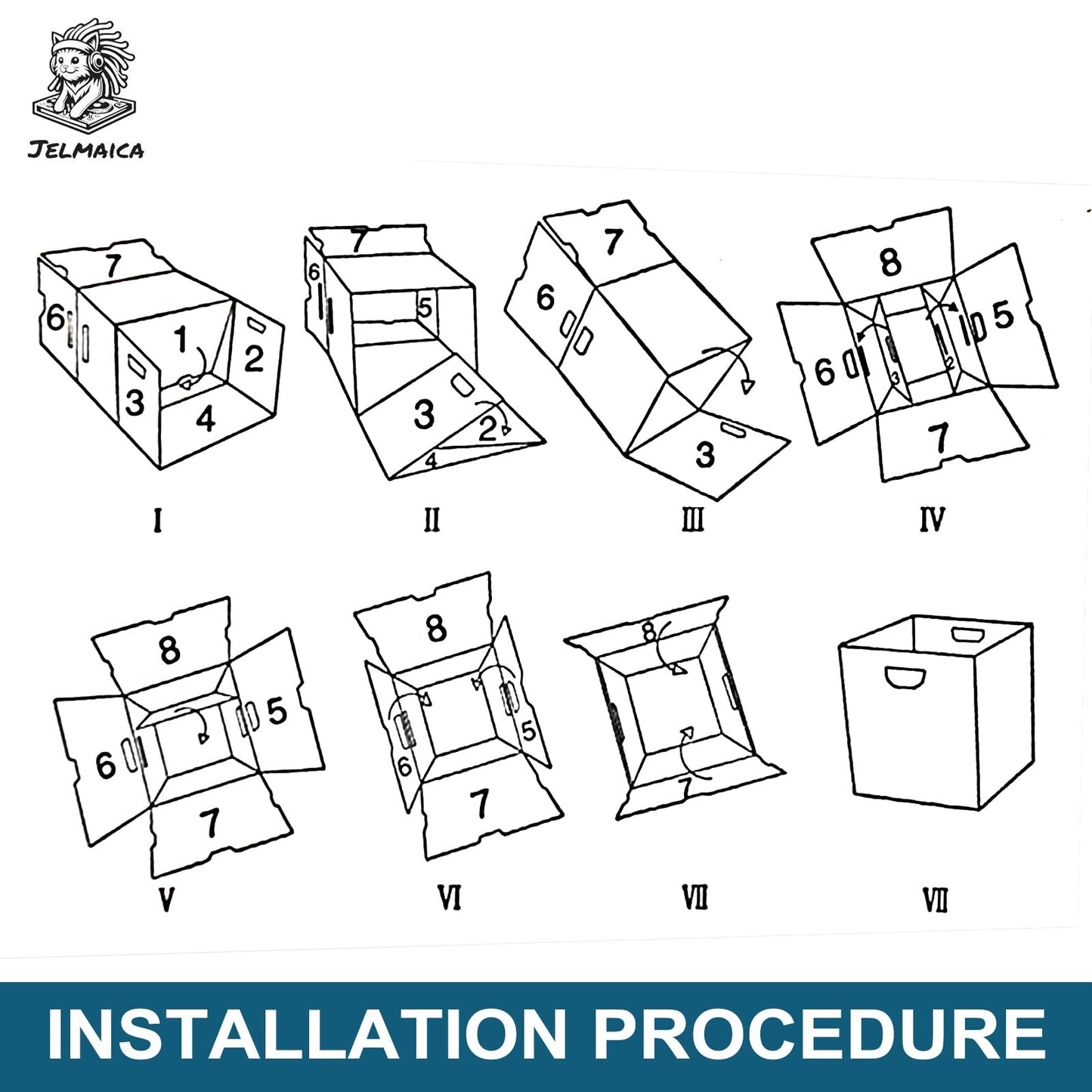 JELMAICA

7
6
1
2
3
4
I

7
6
5
3
2
4
II

7
6
3
III

8
6
5
3
2
7
IV

8
6
5
7
V

8
6
5
7
VI

8
7
VII

VII

INSTALLATION PROCEDURE