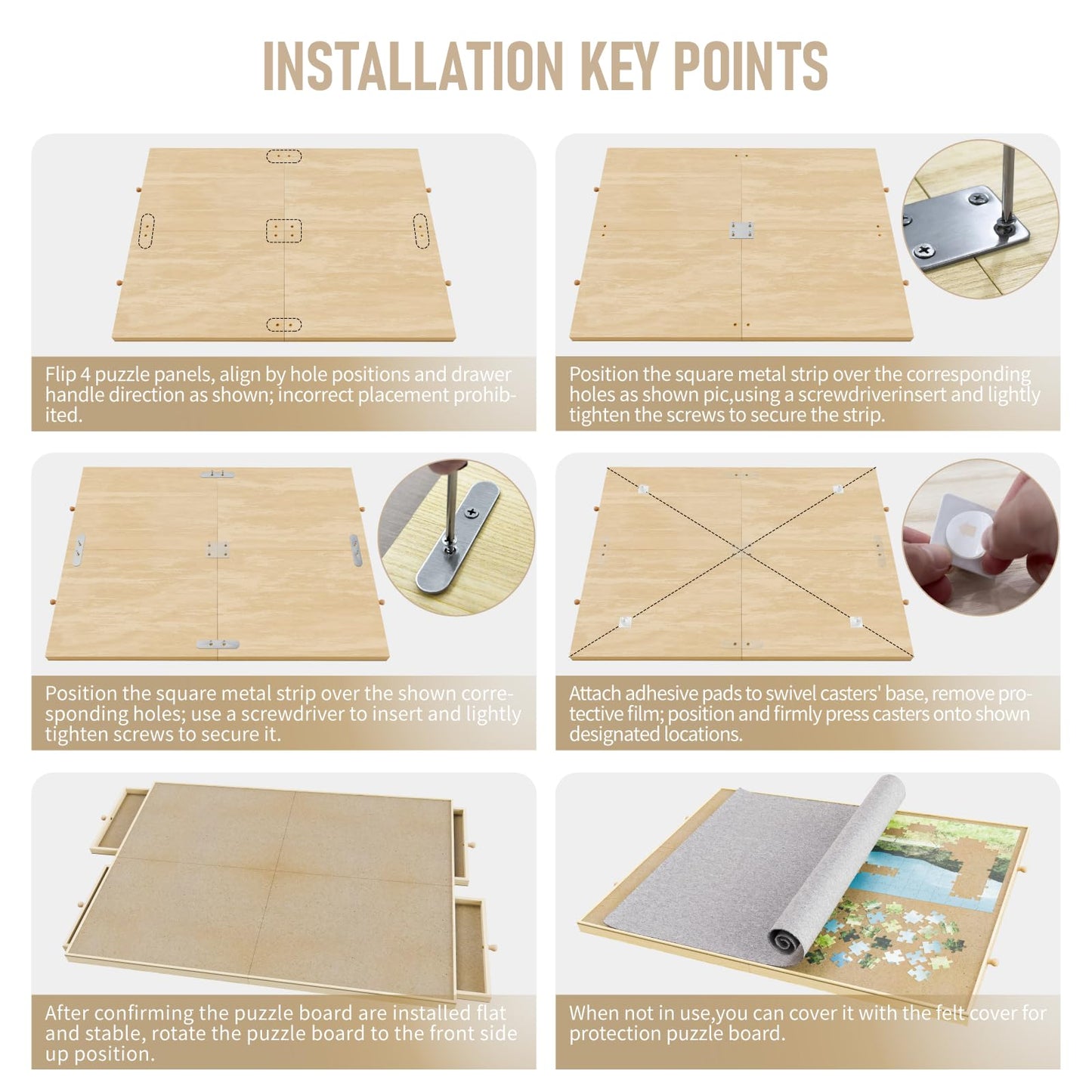 INSTALLATION KEY POINTS

Flip 4 puzzle panels, align by hole positions and drawer handle direction as shown; incorrect placement prohibited.

Position the square metal strip over the corresponding holes as shown pic,using a screwdriverinsert and lightly tighten the screws to secure the strip.

Position the square metal strip over the shown corresponding holes; use a screwdriver to insert and lightly tighten screws to secure it.

Attach adhesive pads to swivel casters' base, remove protective film; position and firmly press casters onto shown designated locations.

After confirming the puzzle board are installed flat and stable, rotate the puzzle board to the front side up position.

When not in use,you can cover it with the felt cover for protection puzzle board.