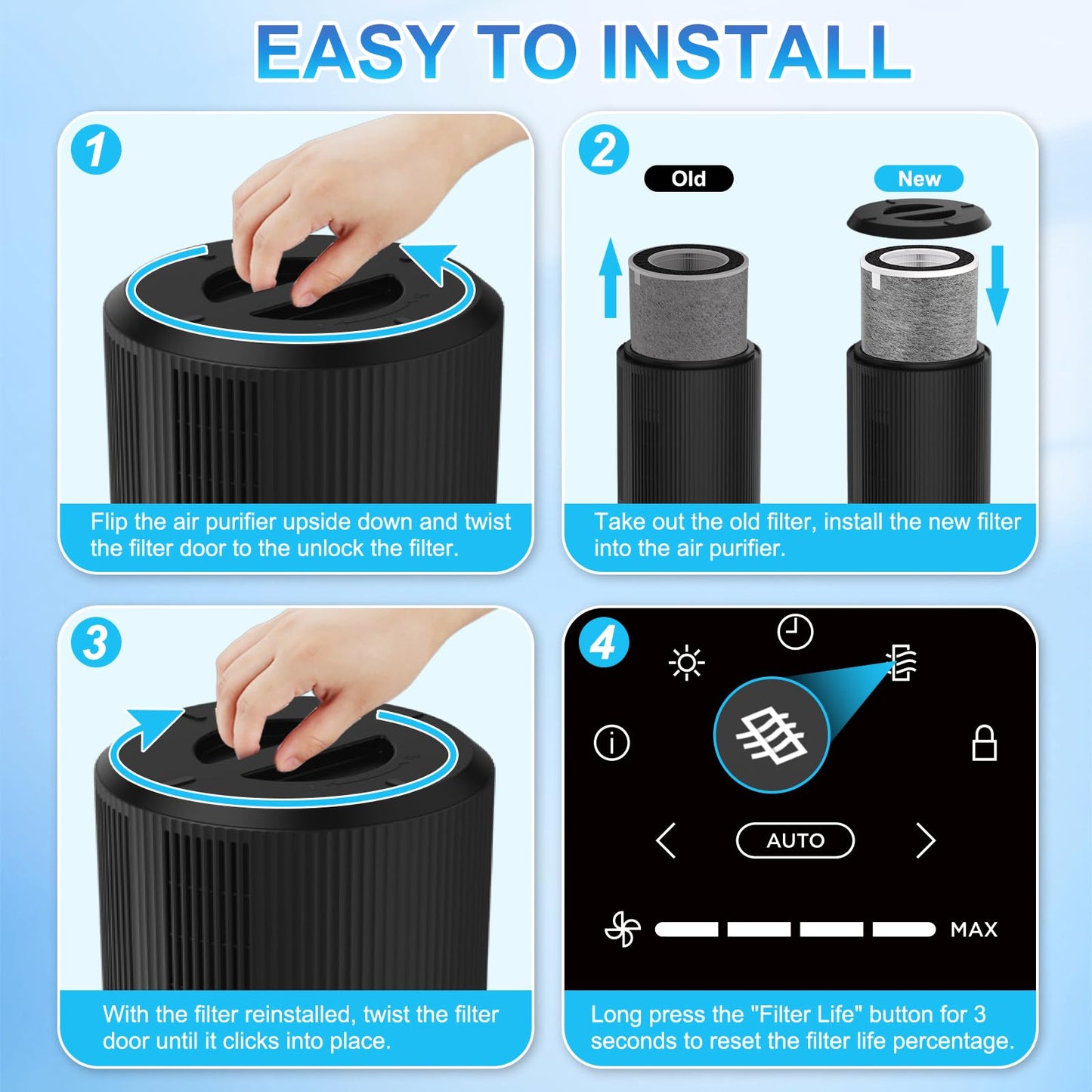 EASY TO INSTALL

1

Flip the air purifier upside down and twist the filter door to the unlock the filter.

2

Old

New

Take out the old filter, install the new filter into the air purifier.

3

With the filter reinstalled, twist the filter door until it clicks into place.

4

AUTO

MAX

Long press the "Filter Life" button for 3 seconds to reset the filter life percentage.