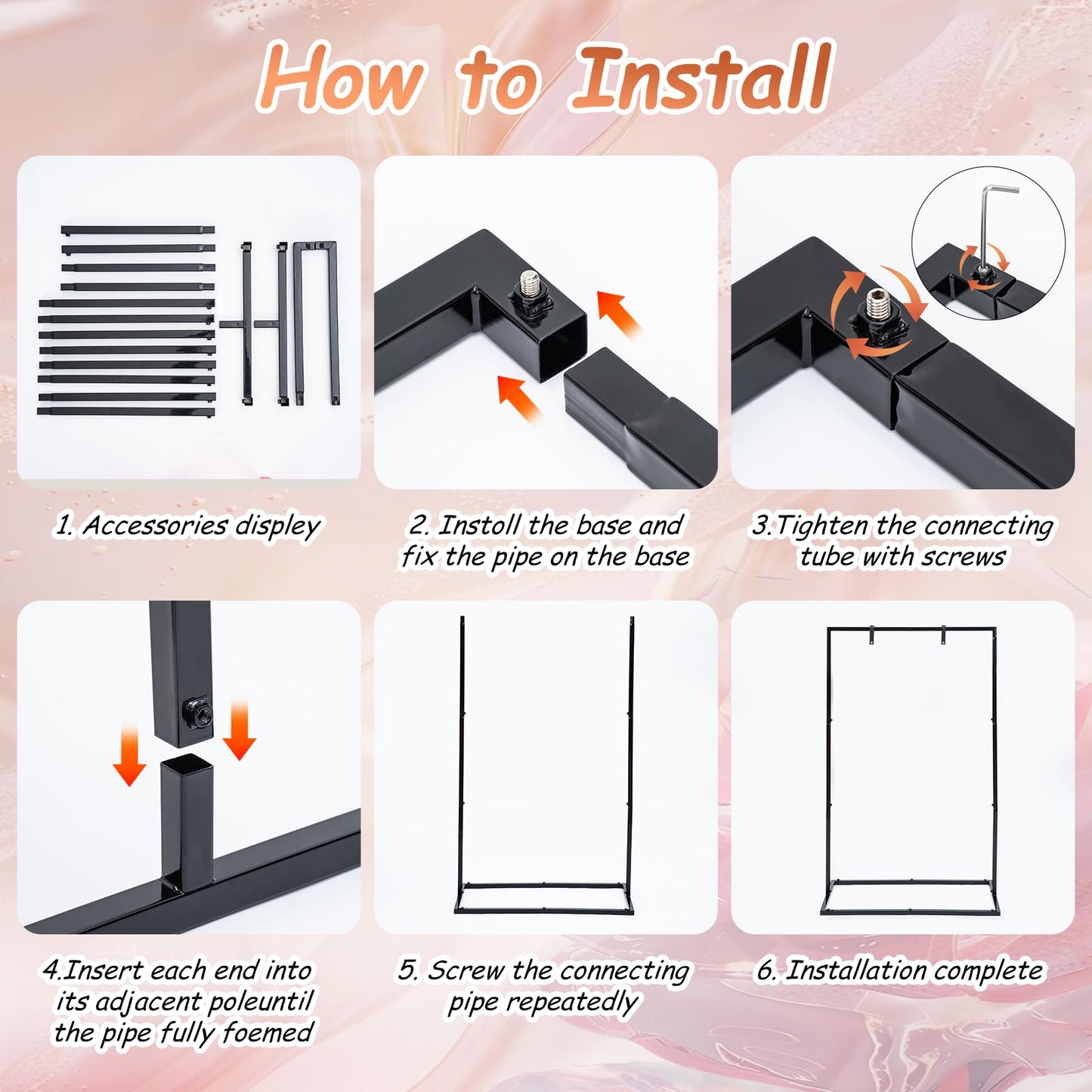 How to Install

1. Accessories displey

2. Instoll the base and fix the pipe on the base

3.Tighten the connecting tube with screws

4.Insert each end into its adjacent poleuntil the pipe fully foemed

5. Screw the connecting pipe repeatedly

6. Installation complete