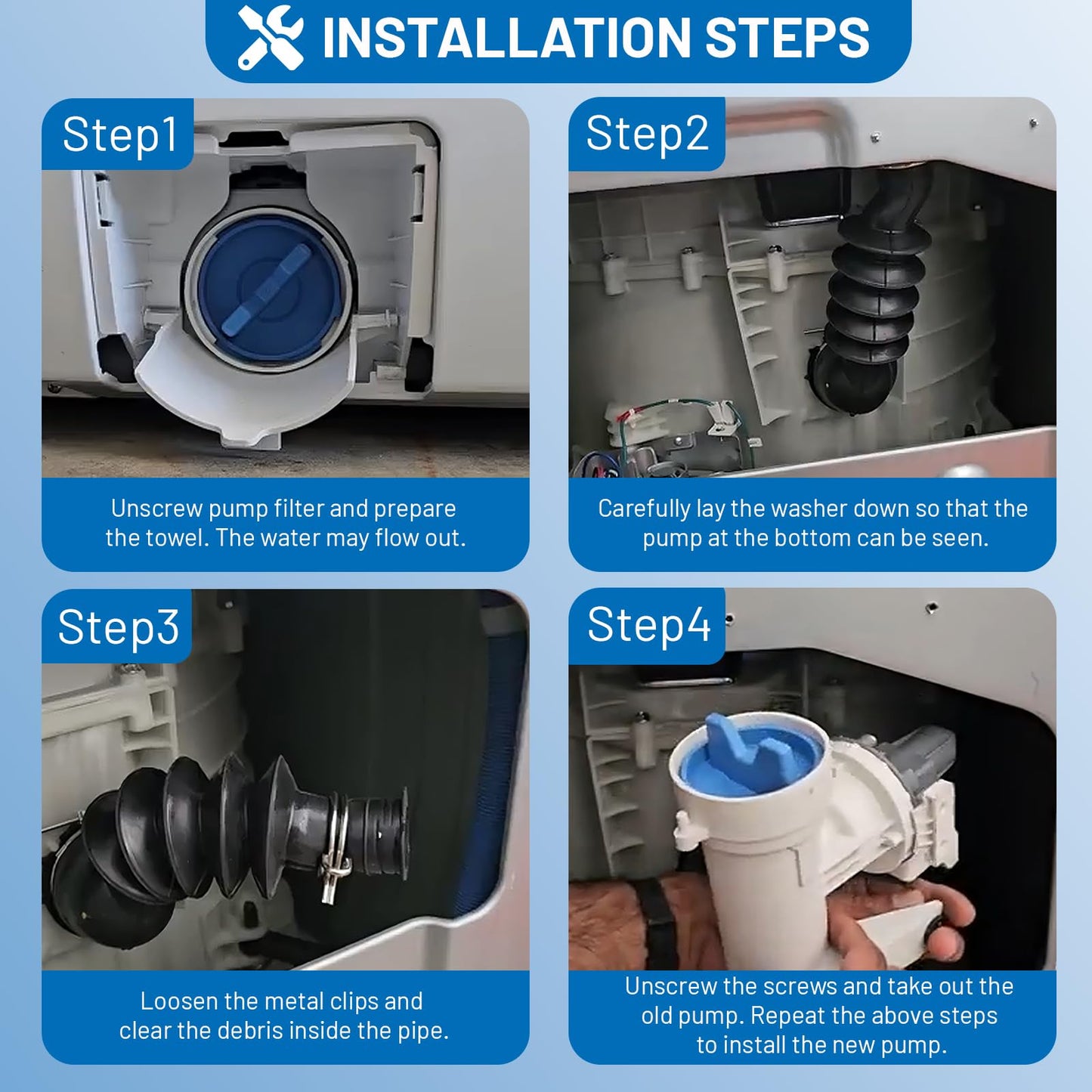 INSTALLATION STEPS

Step1

Unscrew pump filter and prepare the towel. The water may flow out.

Step2

Carefully lay the washer down so that the pump at the bottom can be seen.

Step3

Loosen the metal clips and clear the debris inside the pipe.

Step4

Unscrew the screws and take out the old pump. Repeat the above steps to install the new pump.