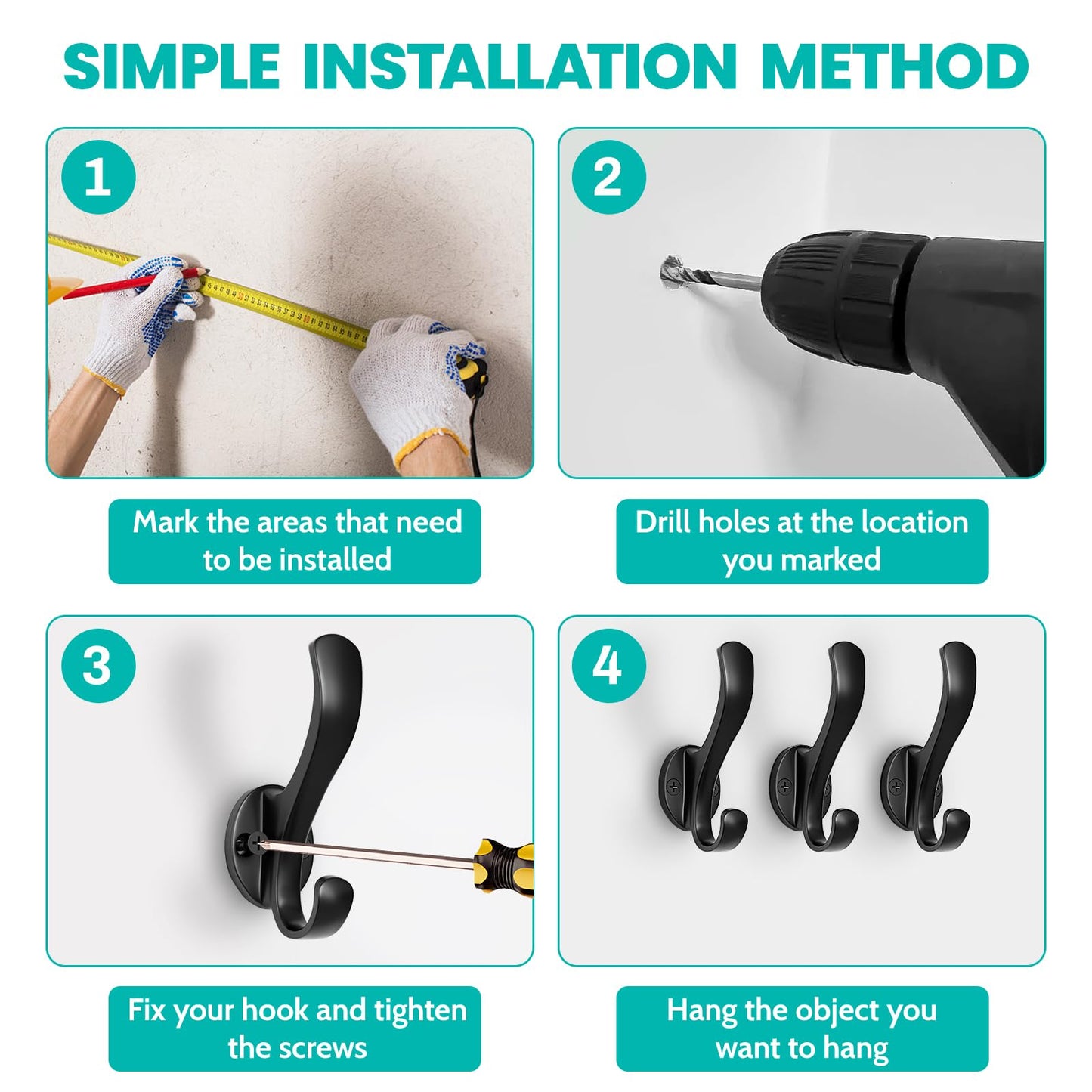 SIMPLE INSTALLATION METHOD

1

Mark the areas that need to be installed

2

Drill holes at the location you marked

3

Fix your hook and tighten the screws

4

Hang the object you want to hang