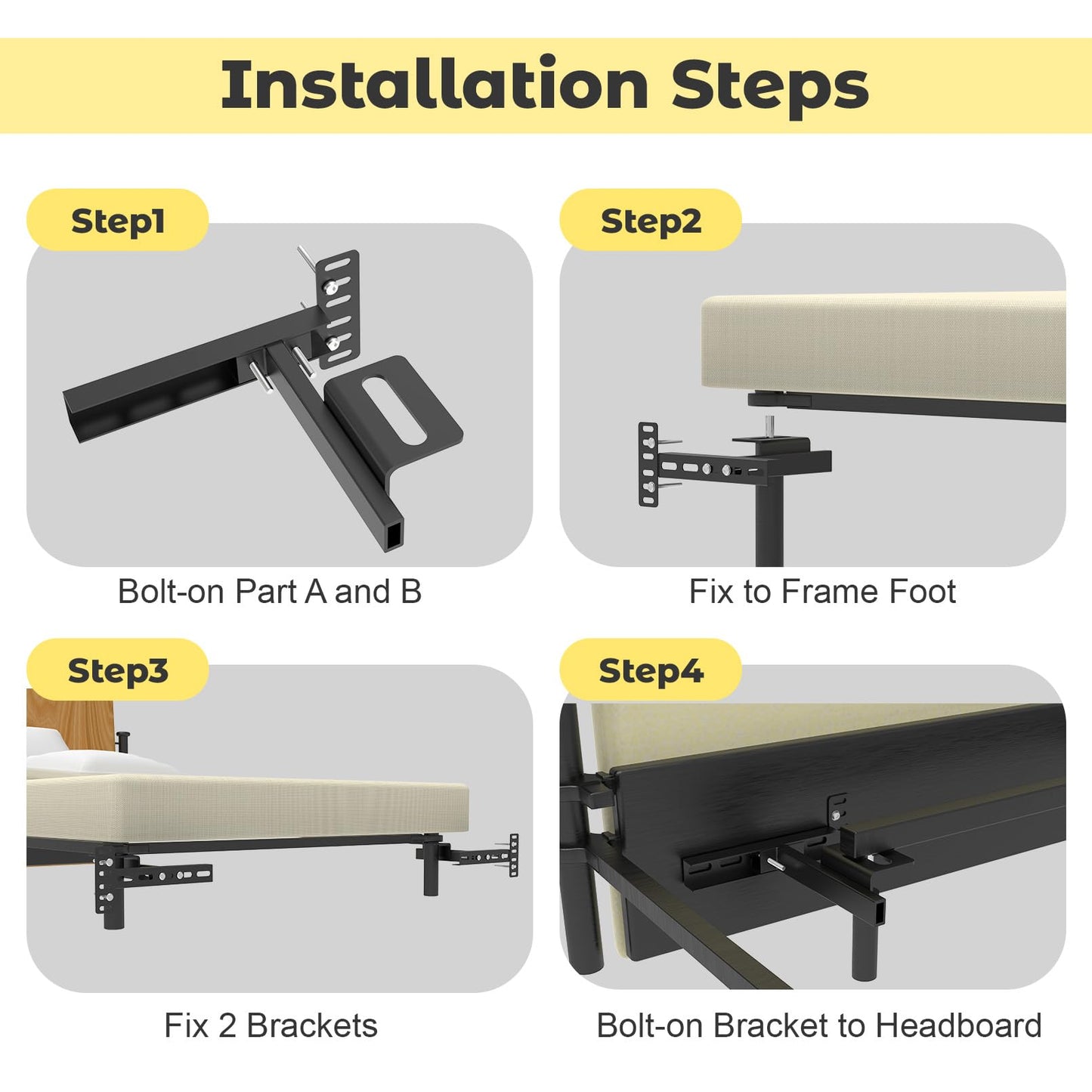 Installation Steps

Step1

Bolt-on Part A and B

Step2

Fix to Frame Foot

Step3

Fix 2 Brackets

Step4

Bolt-on Bracket to Headboard