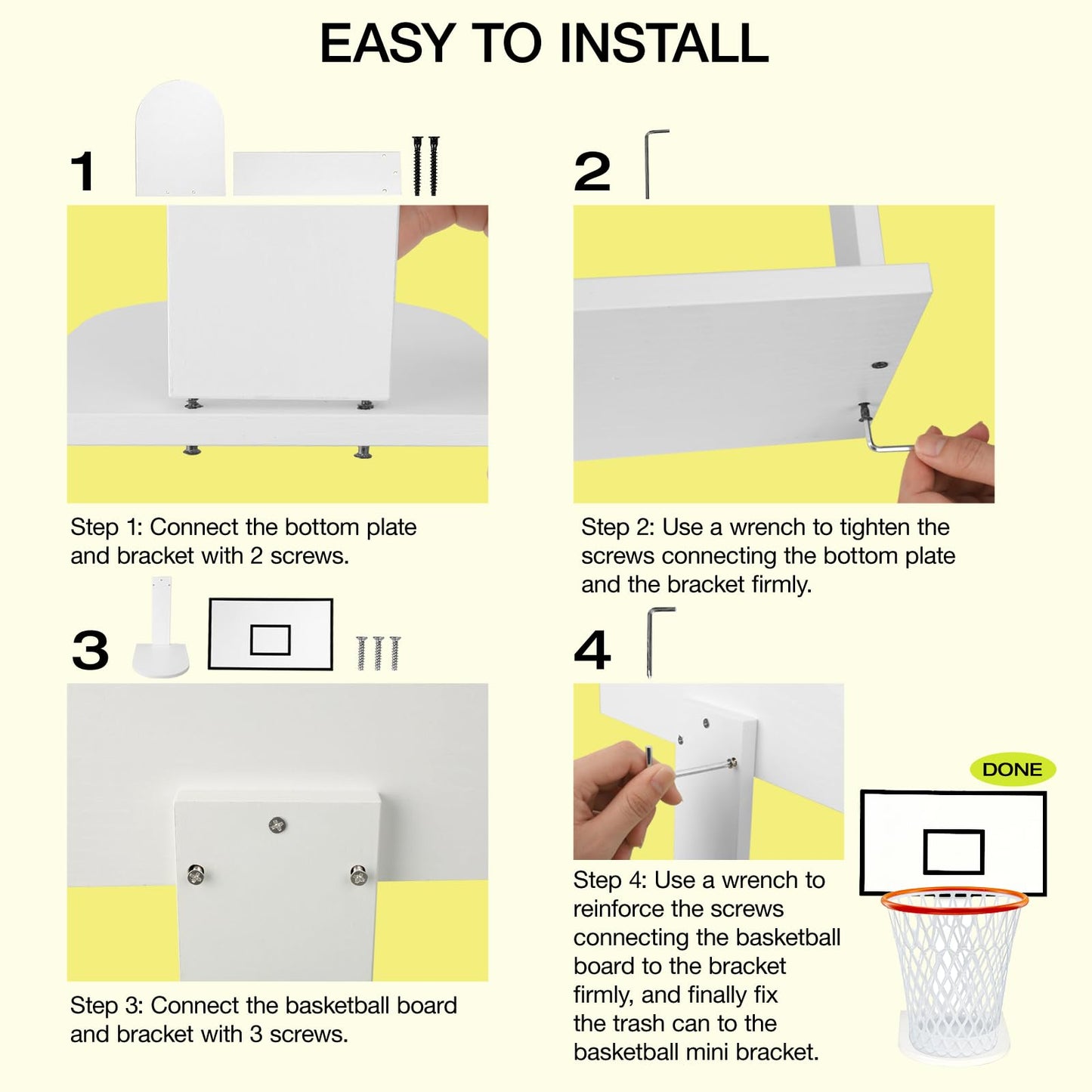 EASY TO INSTALL

1

Step 1: Connect the bottom plate and bracket with 2 screws.

2

Step 2: Use a wrench to tighten the screws connecting the bottom plate and the bracket firmly.

3

Step 3: Connect the basketball board and bracket with 3 screws.

4

Step 4: Use a wrench to reinforce the screws connecting the basketball board to the bracket firmly, and finally fix the trash can to the basketball mini bracket.

DONE