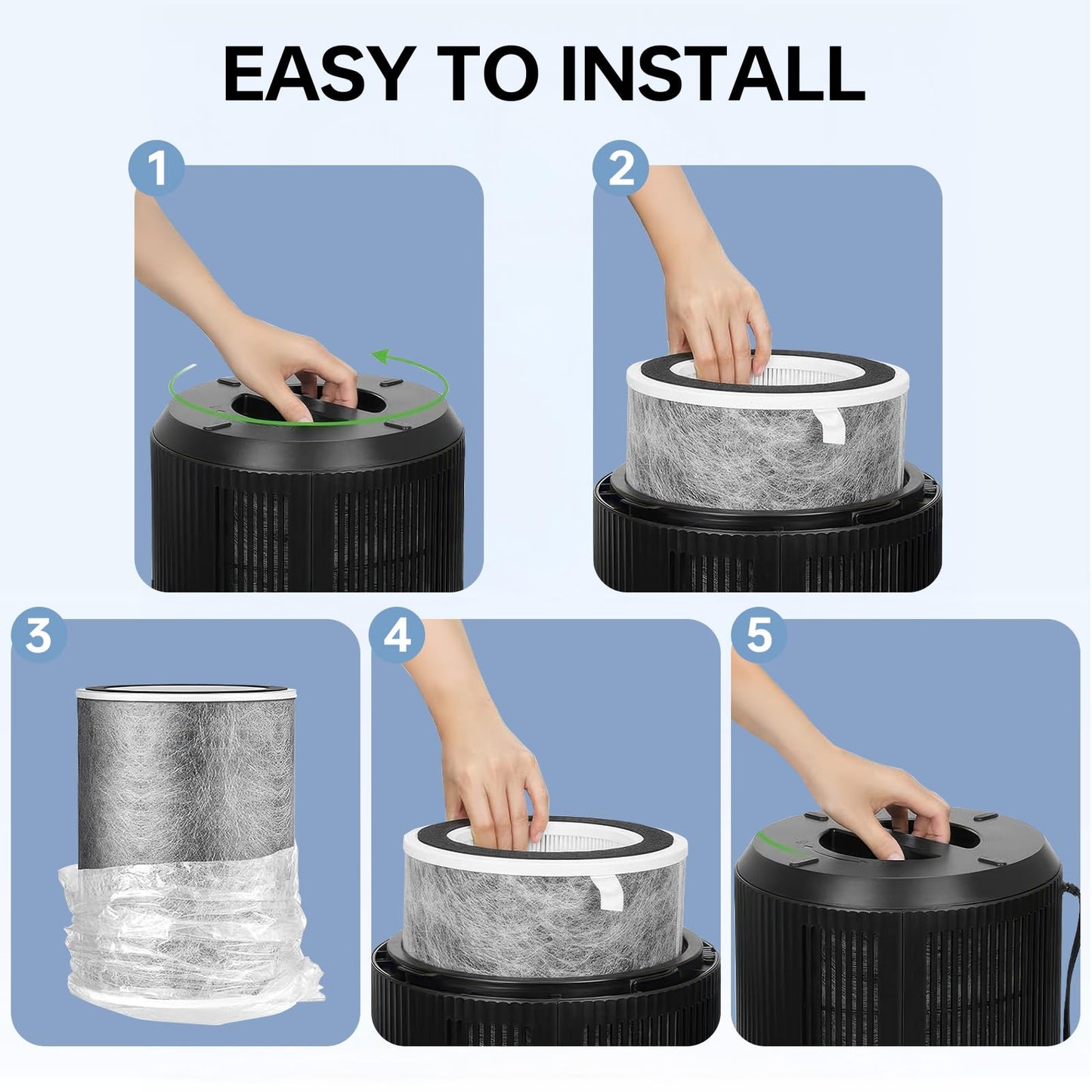 EASY TO INSTALL

1

2

3

4

5