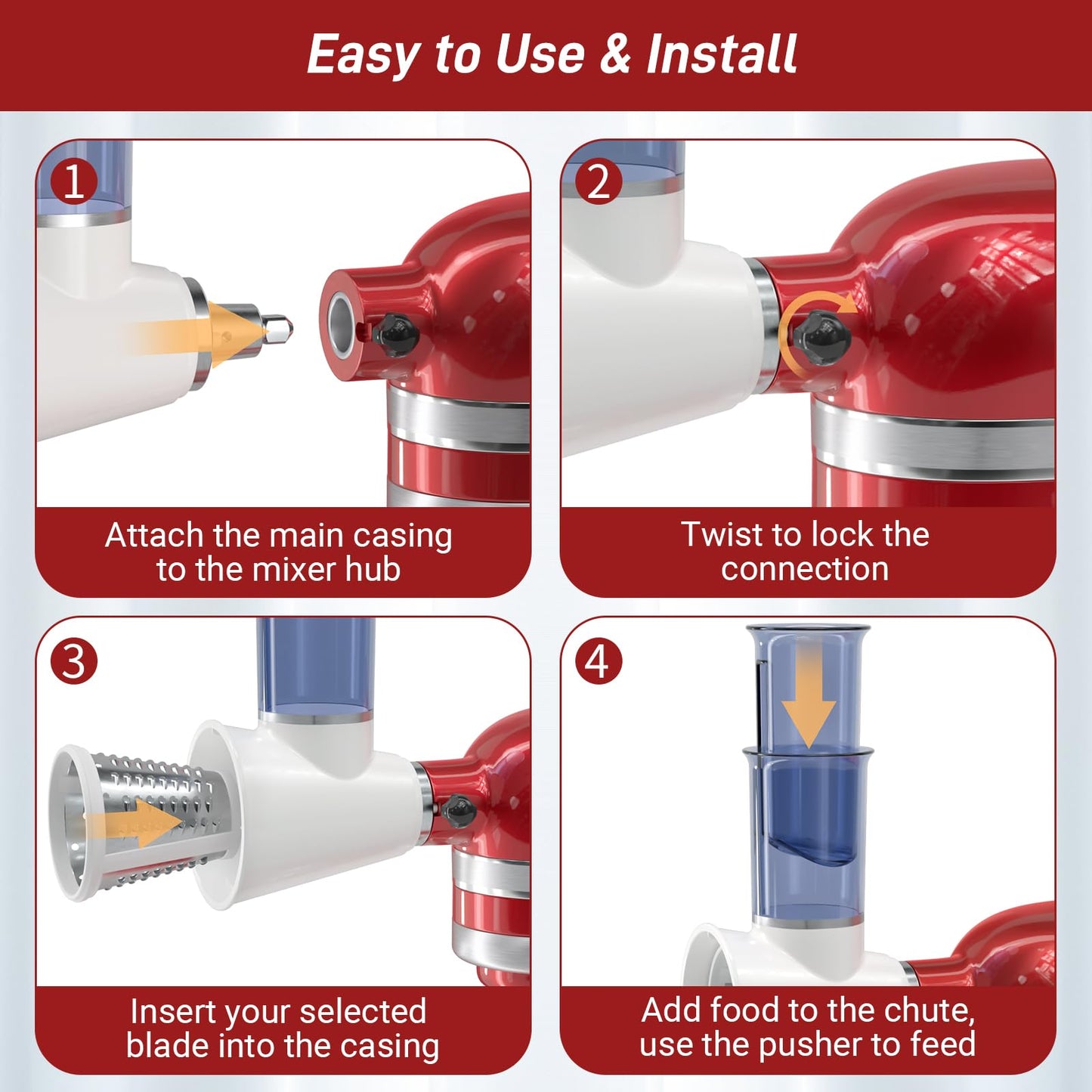 Easy to Use & Install

1

Attach the main casing to the mixer hub

2

Twist to lock the connection

3

Insert your selected blade into the casing

4

Add food to the chute, use the pusher to feed