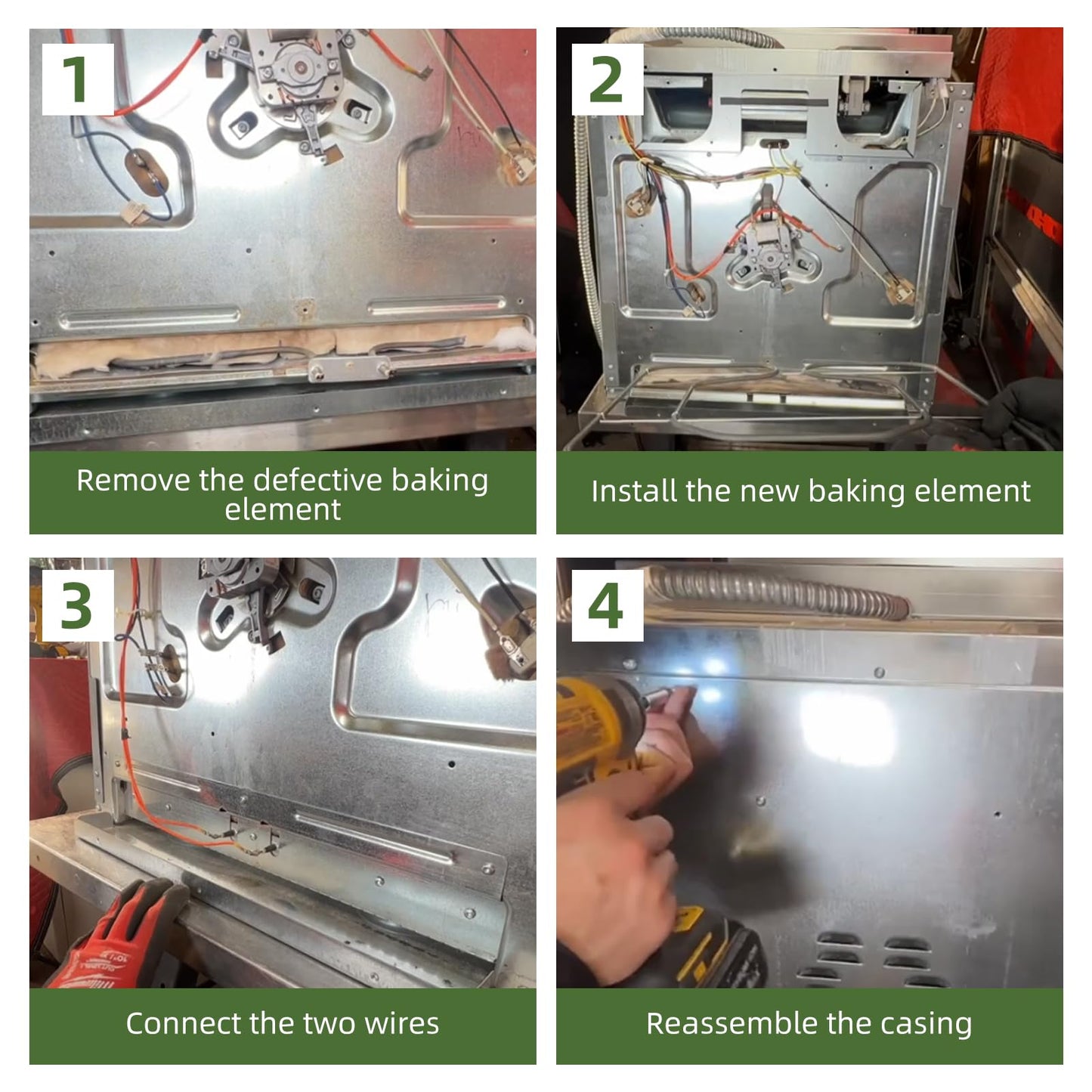 1

Remove the defective baking element

2

Install the new baking element

3

Connect the two wires

4

Reassemble the casing