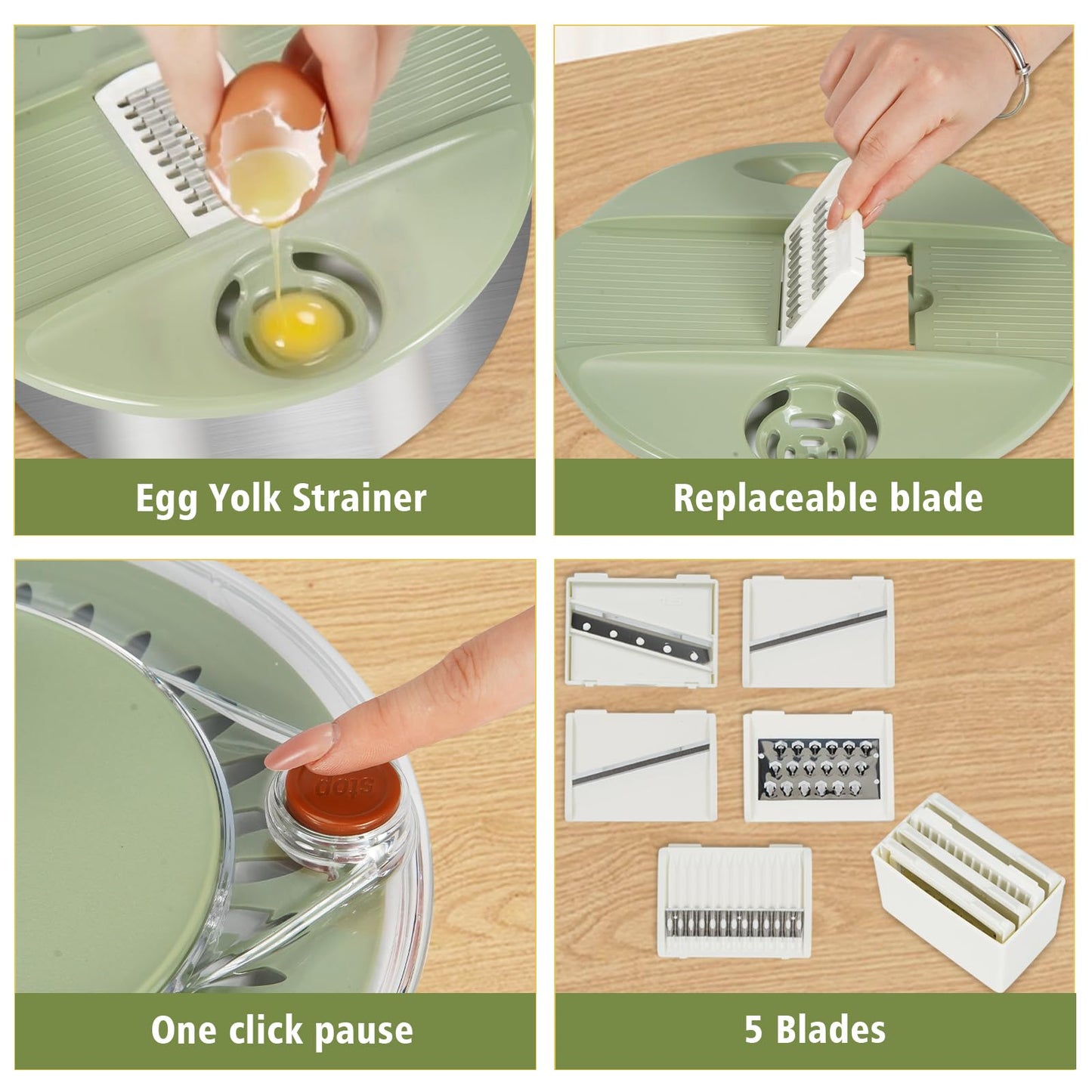 Egg Yolk Strainer

Replaceable blade

stop

One click pause

5 Blades