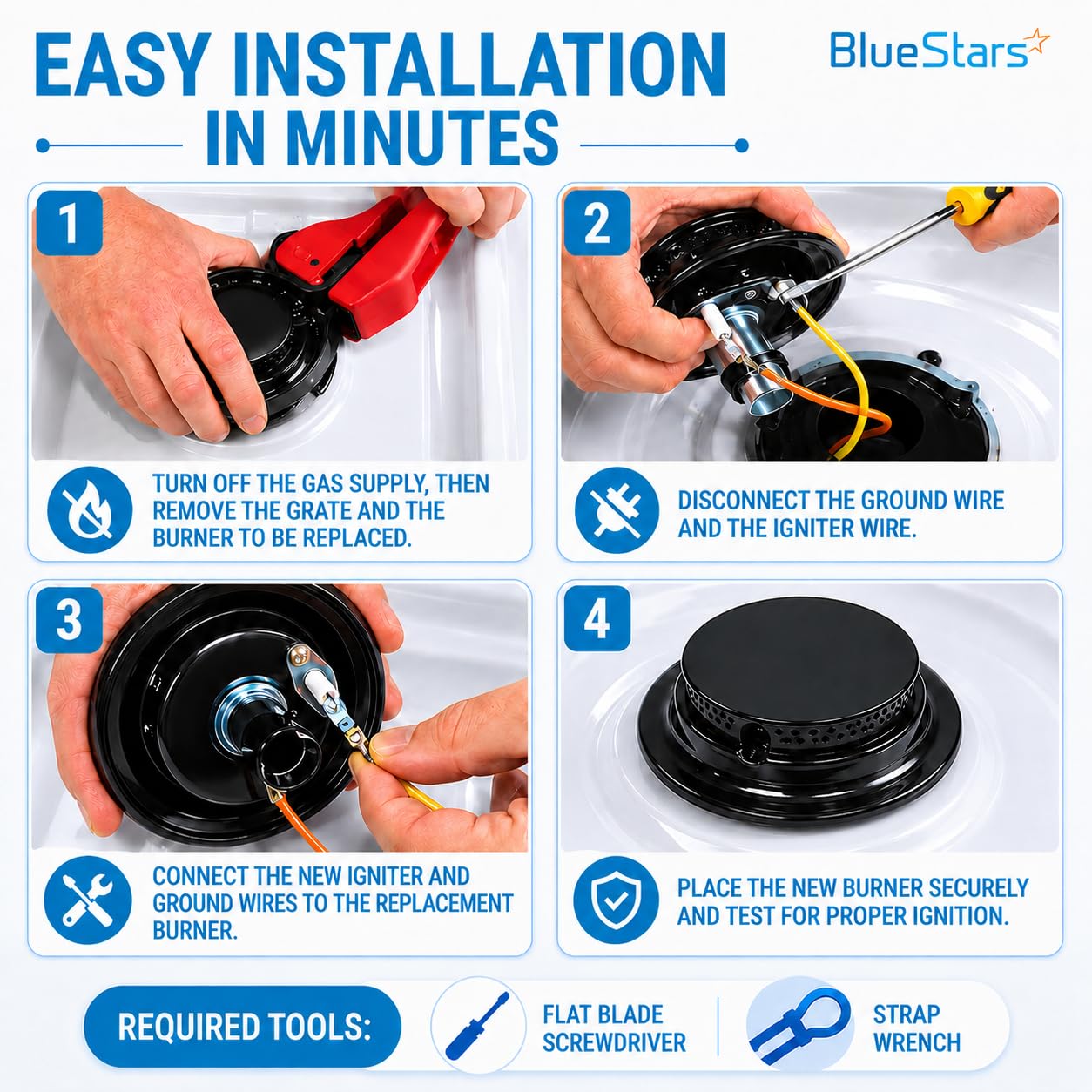 EASY INSTALLATION IN MINUTES

BlueStars

1

TURN OFF THE GAS SUPPLY, THEN REMOVE THE GRATE AND THE BURNER TO BE REPLACED.

2

DISCONNECT THE GROUND WIRE AND THE IGNITER WIRE.

3

CONNECT THE NEW IGNITER AND GROUND WIRES TO THE REPLACEMENT BURNER.

4

PLACE THE NEW BURNER SECURELY AND TEST FOR PROPER IGNITION.

REQUIRED TOOLS:

FLAT BLADE SCREWDRIVER

STRAP WRENCH