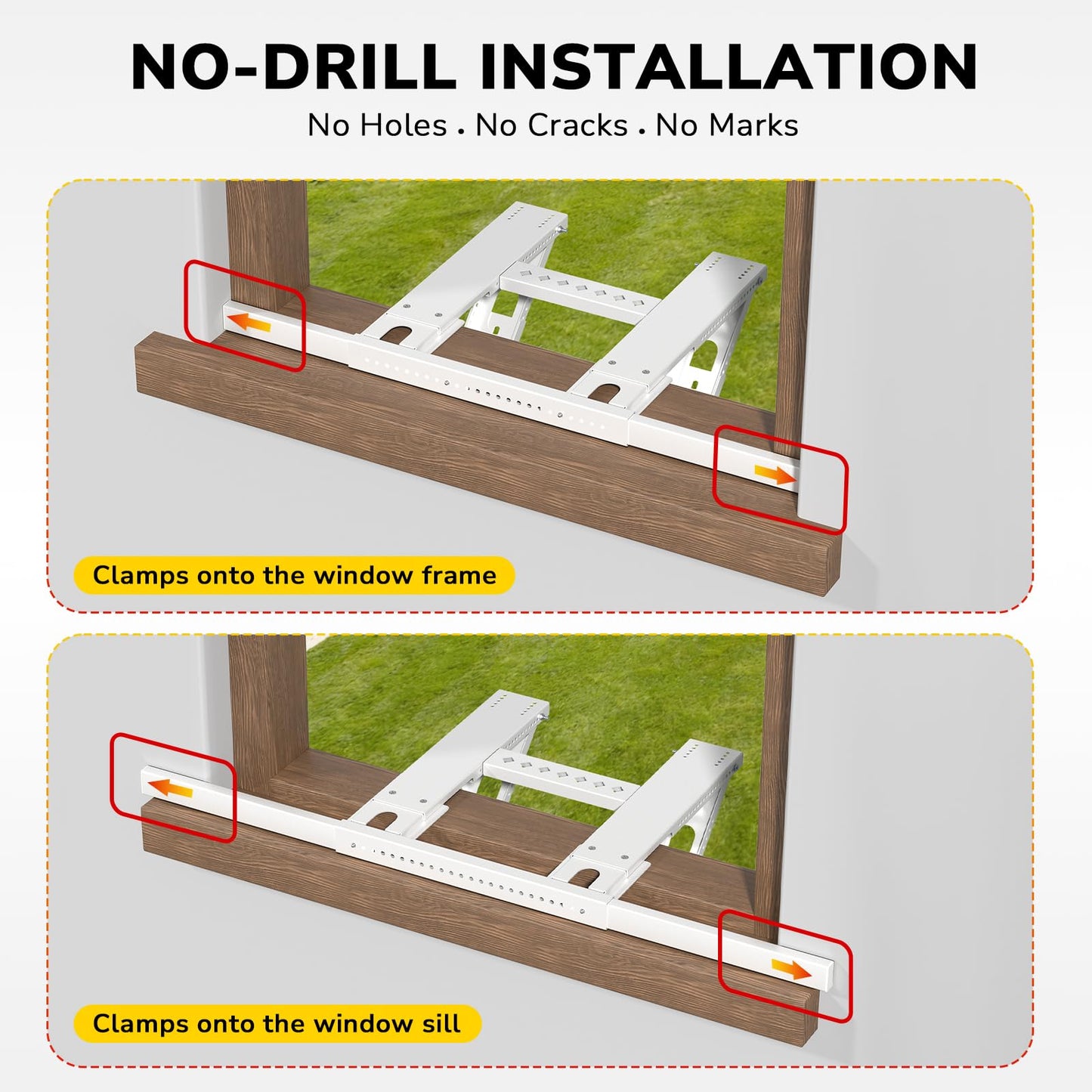 NO-DRILL INSTALLATION

No Holes . No Cracks . No Marks

Clamps onto the window frame

Clamps onto the window sill