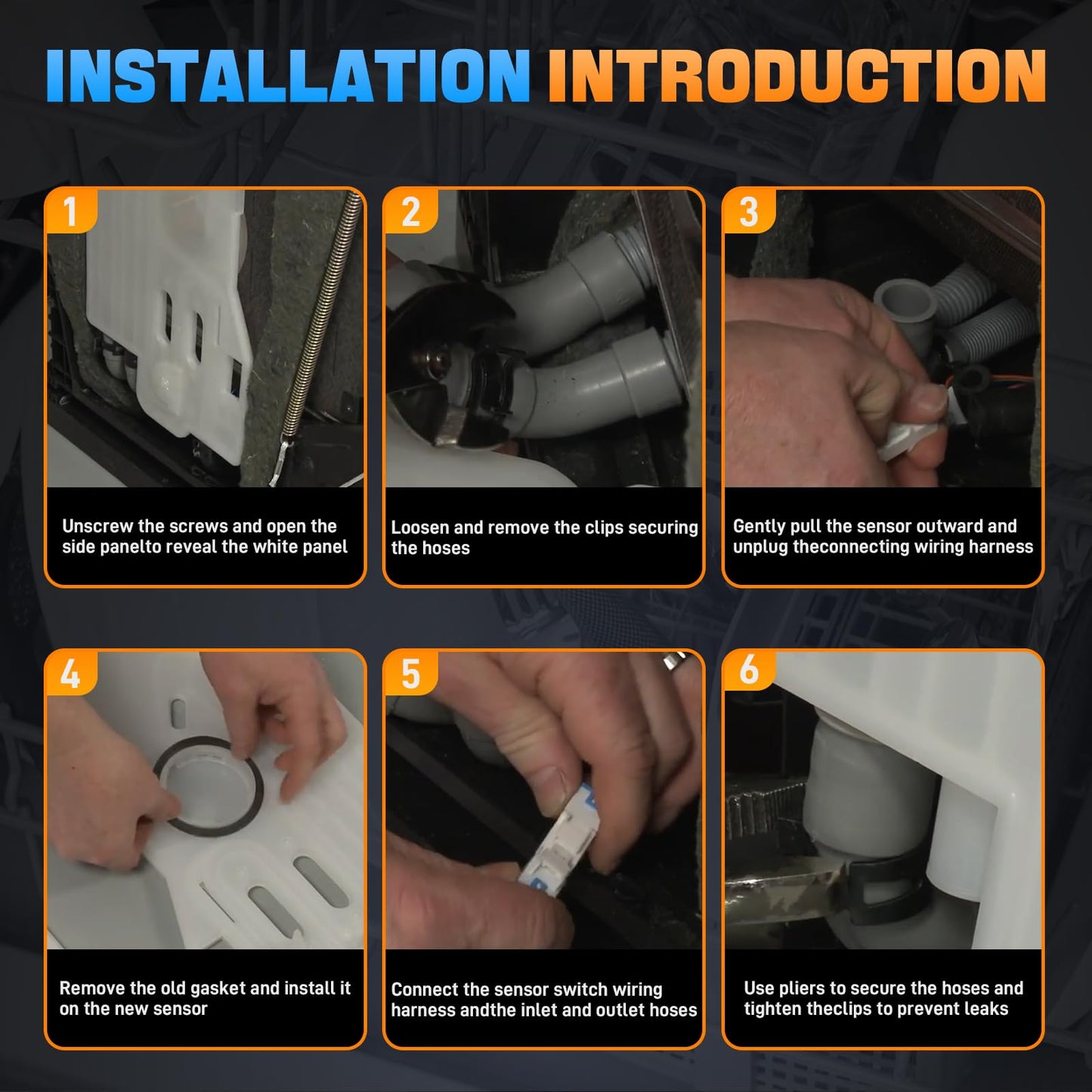 INSTALLATION INTRODUCTION

1

Unscrew the screws and open the side panelto reveal the white panel

2

Loosen and remove the clips securing the hoses

3

Gently pull the sensor outward and unplug theconnecting wiring harness

4

Remove the old gasket and install it on the new sensor

5

Connect the sensor switch wiring harness andthe inlet and outlet hoses

6

Use pliers to secure the hoses and tighten theclips to prevent leaks